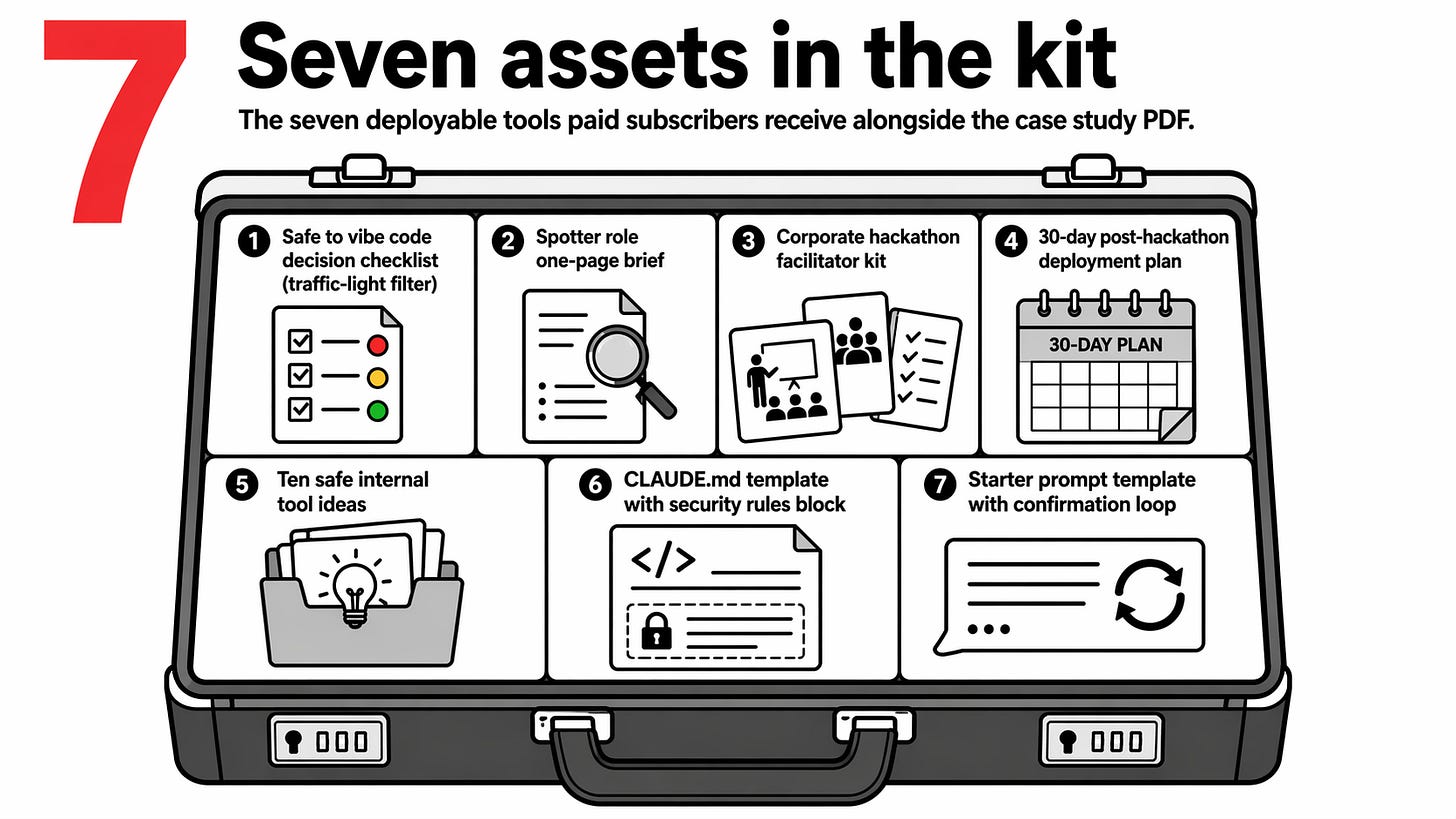 7 Seven assets in the kit

The seven deployable tools paid subscribers receive alongside the case study PDF.

1 Safe to vibe code decision checklist (traffic-light filter)

2 Spotter role one-page brief

3 Corporate hackathon facilitator kit

4 30-day post-hackathon deployment plan

30-DAY PLAN

5 Ten safe internal tool ideas

6 CLAUDE.md template with security rules block

</>

7 Starter prompt template with confirmation loop

000

000