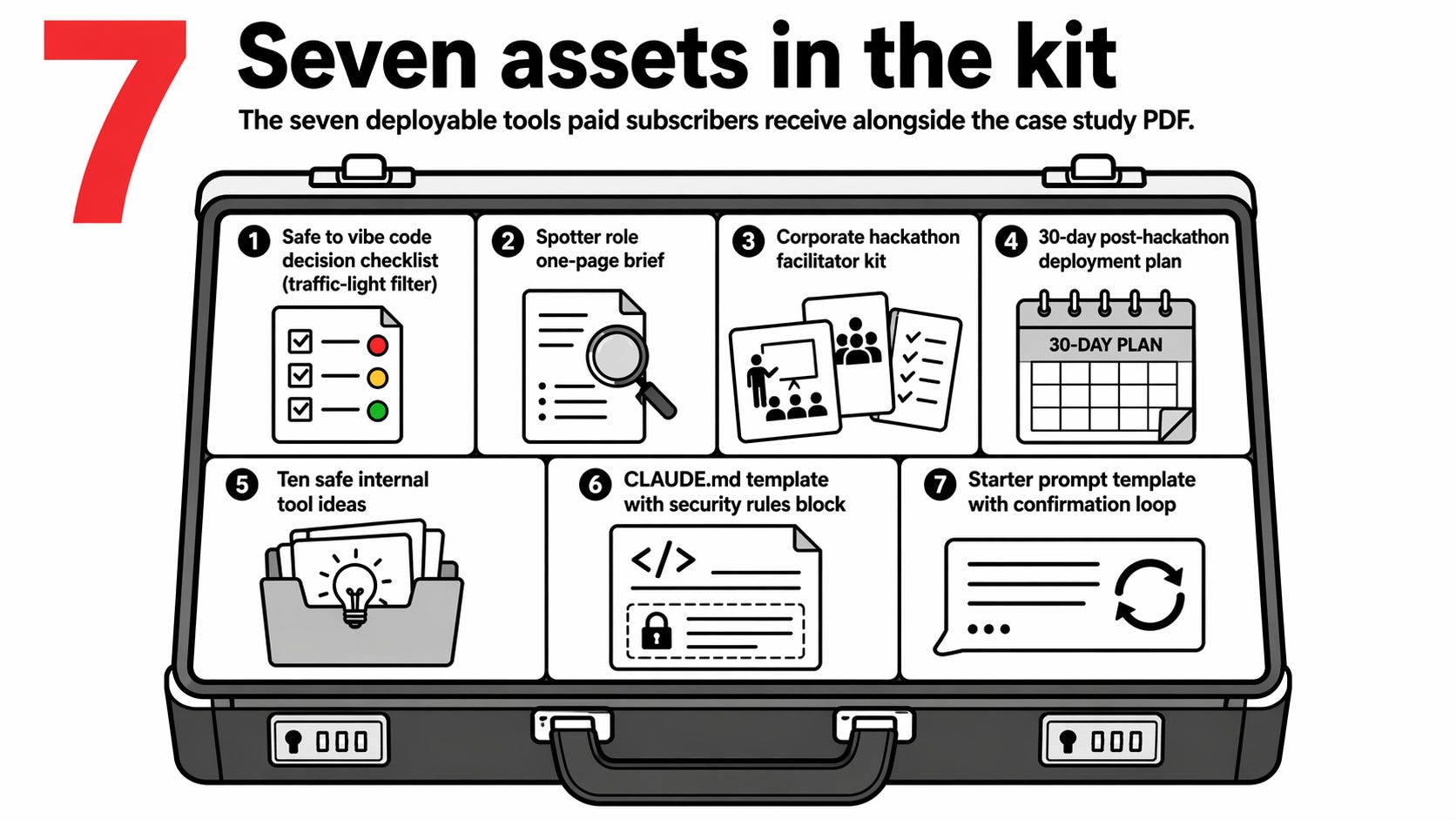 7 Seven assets in the kit

The seven deployable tools paid subscribers receive alongside the case study PDF.

1 Safe to vibe code decision checklist (traffic-light filter)

2 Spotter role one-page brief

3 Corporate hackathon facilitator kit

4 30-day post-hackathon deployment plan

30-DAY PLAN

5 Ten safe internal tool ideas

6 CLAUDE.md template with security rules block

</>

7 Starter prompt template with confirmation loop

000

000