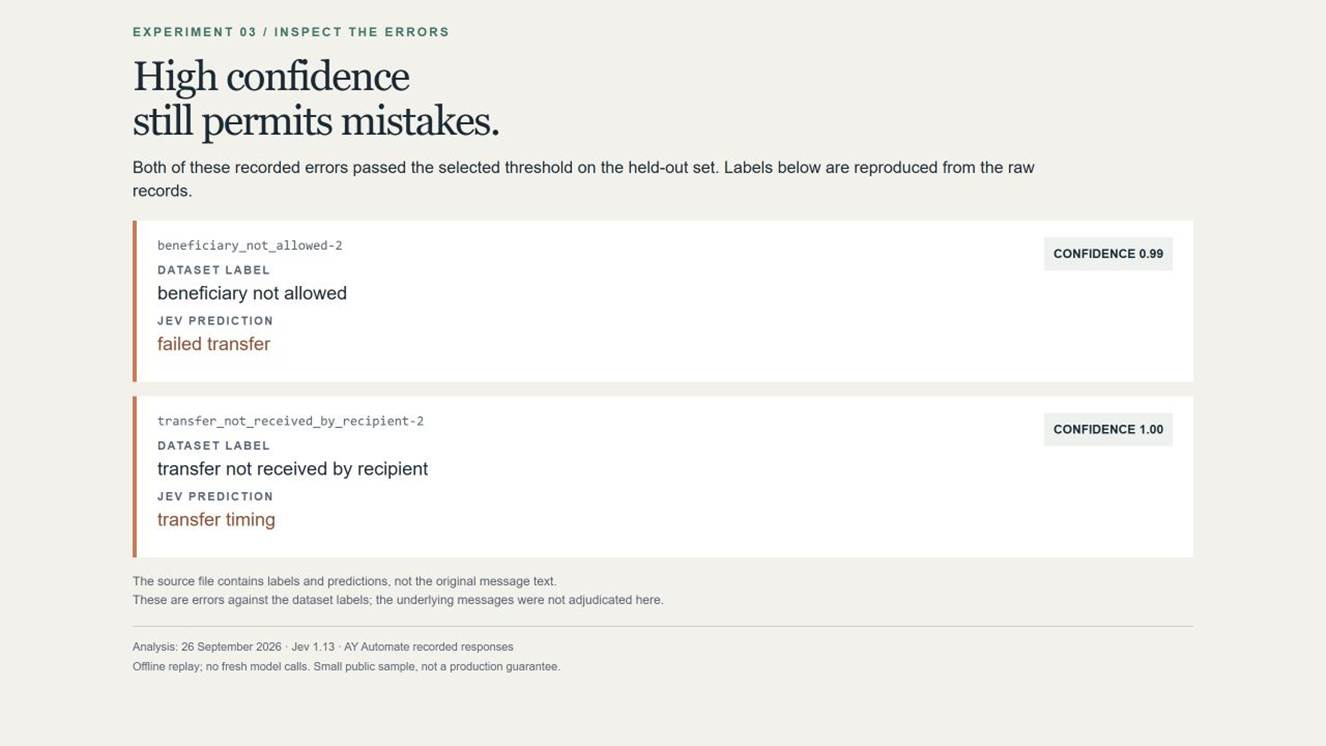 EXPERIMENT 03 / INSPECT THE ERRORS

High confidence
still permits mistakes.

Both of these recorded errors passed the selected threshold on the held-out set. Labels below are reproduced from the raw records.

beneficiary_not_allowed-2

CONFIDENCE 0.99

DATASET LABEL

beneficiary not allowed

JEV PREDICTION

failed transfer

transfer_not_received_by_recipient-2

CONFIDENCE 1.00

DATASET LABEL

transfer not received by recipient

JEV PREDICTION

transfer timing

The source file contains labels and predictions, not the original message text.
These are errors against the dataset labels; the underlying messages were not adjudicated here.

Analysis: 26 September 2026 · Jev 1.13 · AY Automate recorded responses
Offline replay; no fresh model calls. Small public sample, not a production guarantee.