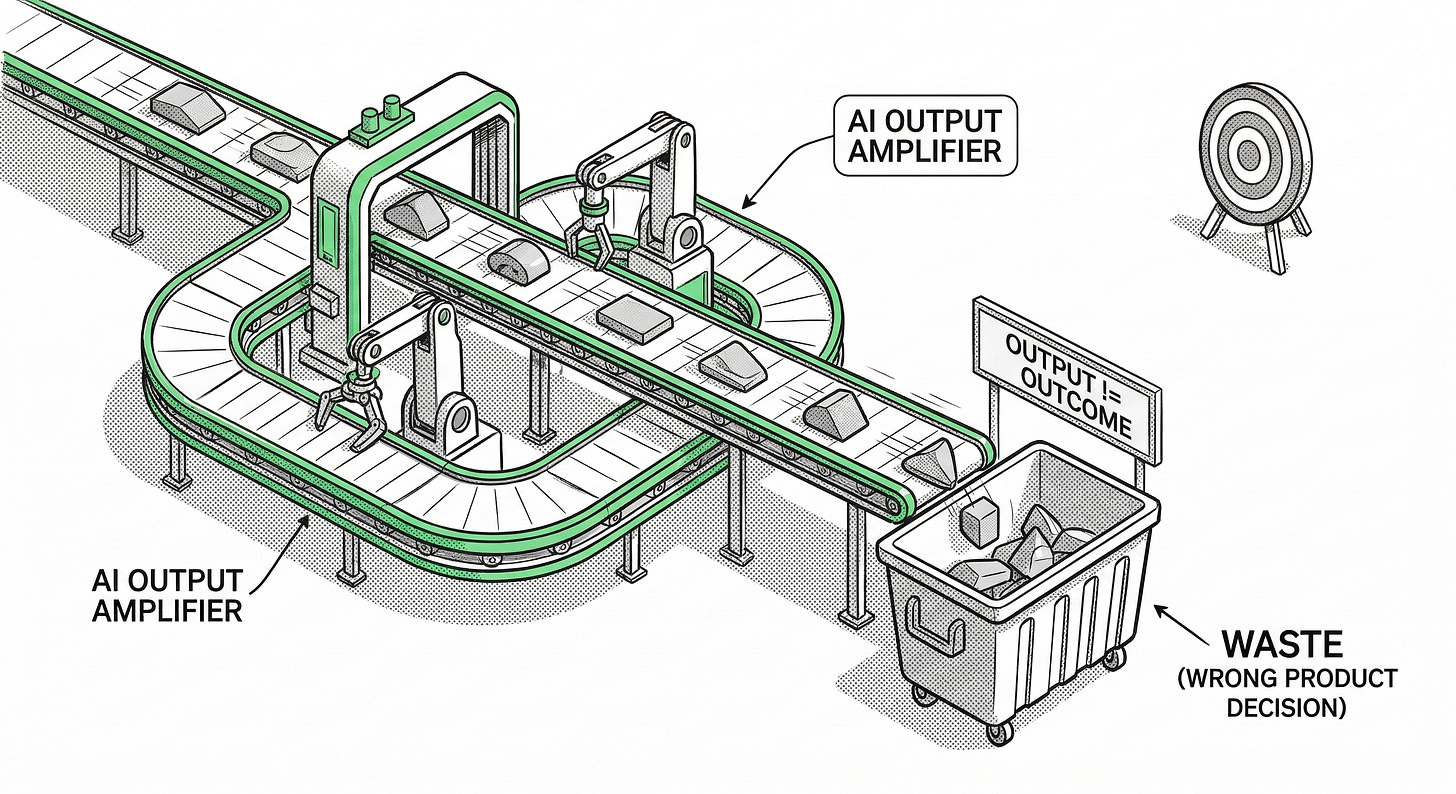 AI OUTPUT AMPLIFIER

OUTPUT != OUTCOME

AI OUTPUT AMPLIFIER

WASTE
(WRONG PRODUCT DECISION)