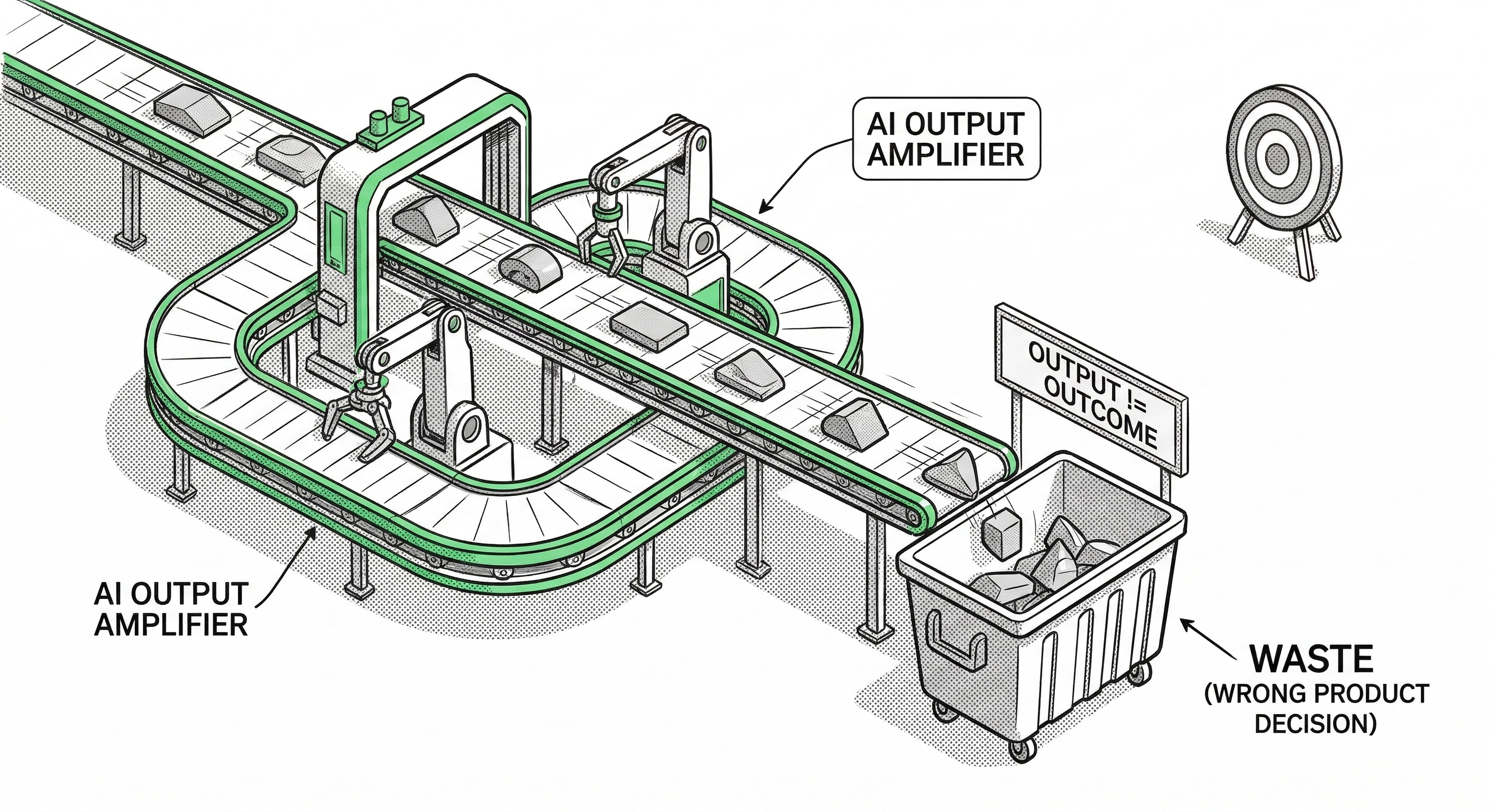 AI OUTPUT AMPLIFIER

OUTPUT != OUTCOME

AI OUTPUT AMPLIFIER

WASTE
(WRONG PRODUCT DECISION)