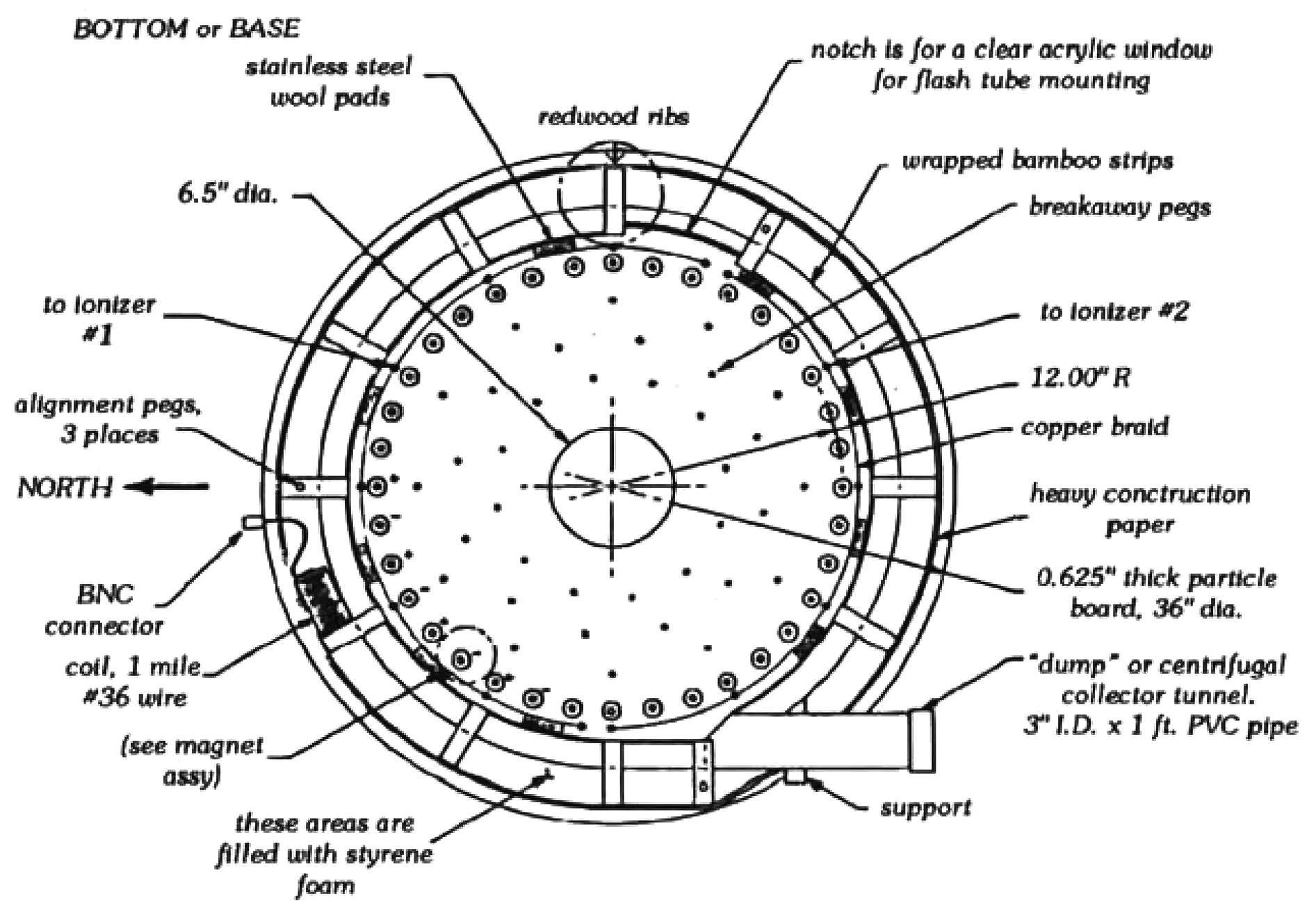 BOTTOM or BASE

stainless steel wool pads

notch is for a clear acrylic window for flash tube mounting

redwood ribs

wrapped bamboo strips

6.5" dia.

breakaway pegs

to ionizer #1

to ionizer #2

12.00" R

alignment pegs, 3 places

copper braid

NORTH

heavy conctruction paper

BNC connector

0.625" thick particle board, 36" dia.

coil, 1 mile #36 wire

"dump" or centrifugal collector tunnel. 3" I.D. x 1 ft. PVC pipe

(see magnet assy)

support

these areas are filled with styrene foam