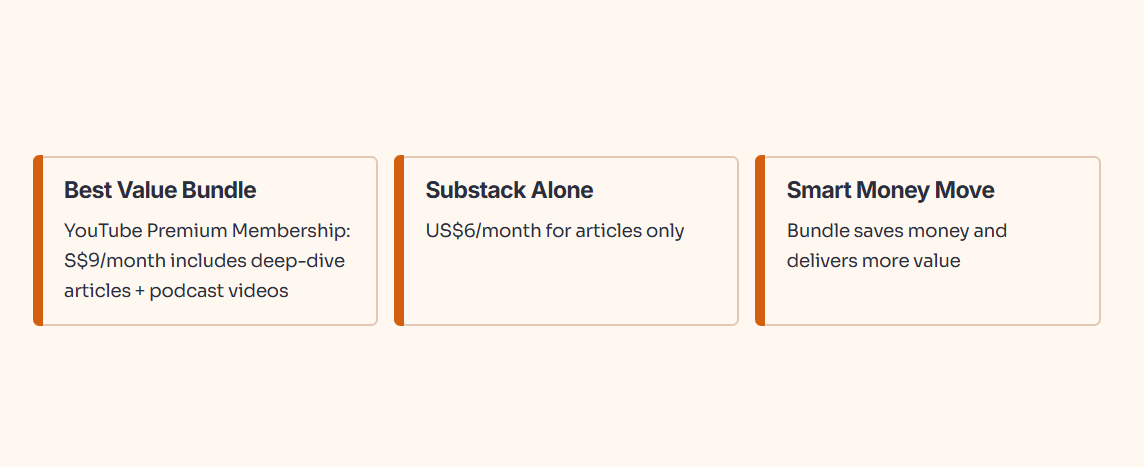 Best Value Bundle

YouTube Premium Membership: S$9/month includes deep-dive articles + podcast videos

Substack Alone

US$6/month for articles only

Smart Money Move

Bundle saves money and delivers more value