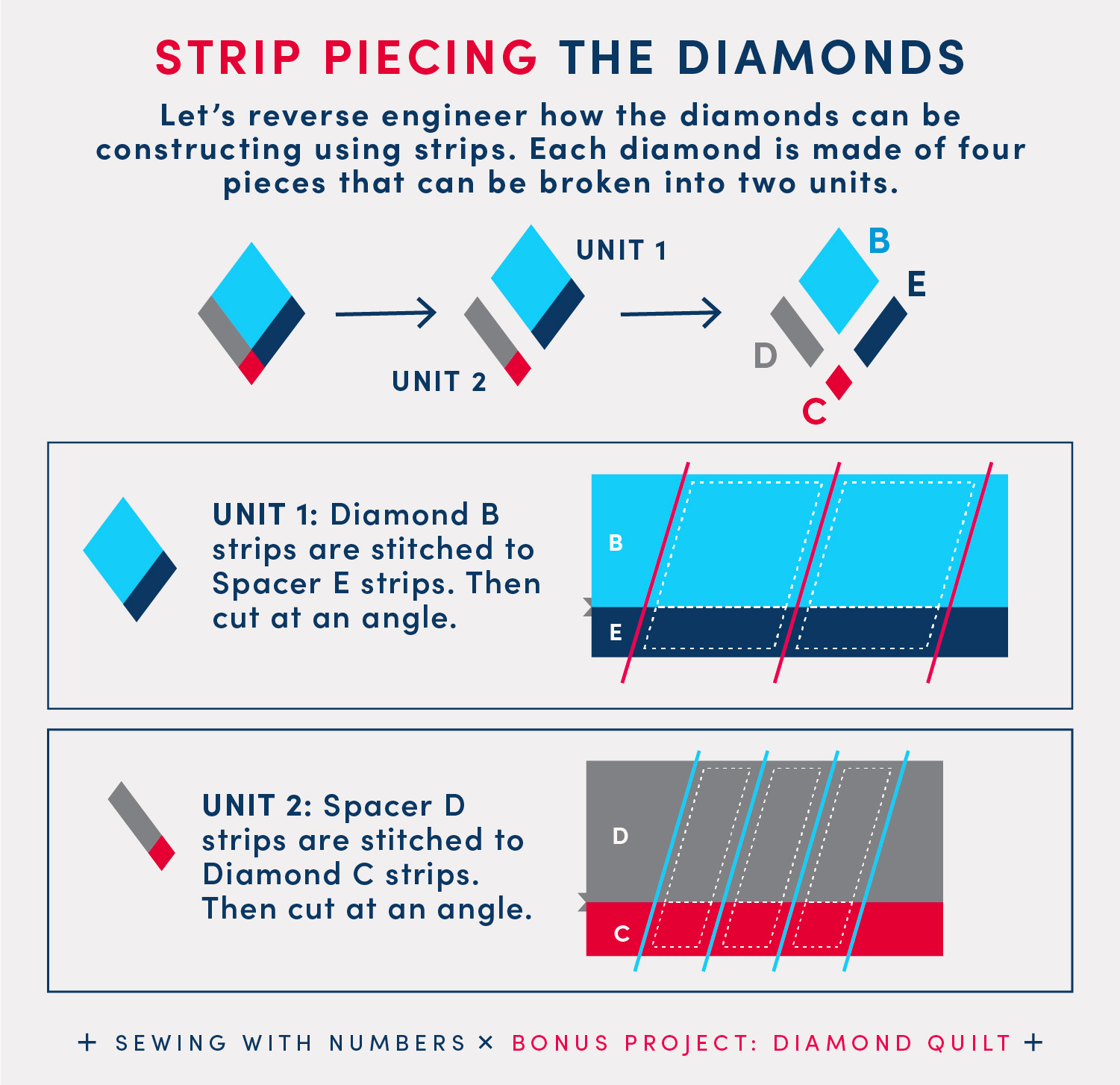 STRIP PIECING THE DIAMONDS

Let's reverse engineer how the diamonds can be constructing using strips. Each diamond is made of four pieces that can be broken into two units.

UNIT 1

UNIT 2

B

E

D

C

UNIT 1: Diamond B strips are stitched to Spacer E strips. Then cut at an angle.

B

E

UNIT 2: Spacer D strips are stitched to Diamond C strips. Then cut at an angle.

D

C

+ SEWING WITH NUMBERS × BONUS PROJECT: DIAMOND QUILT +