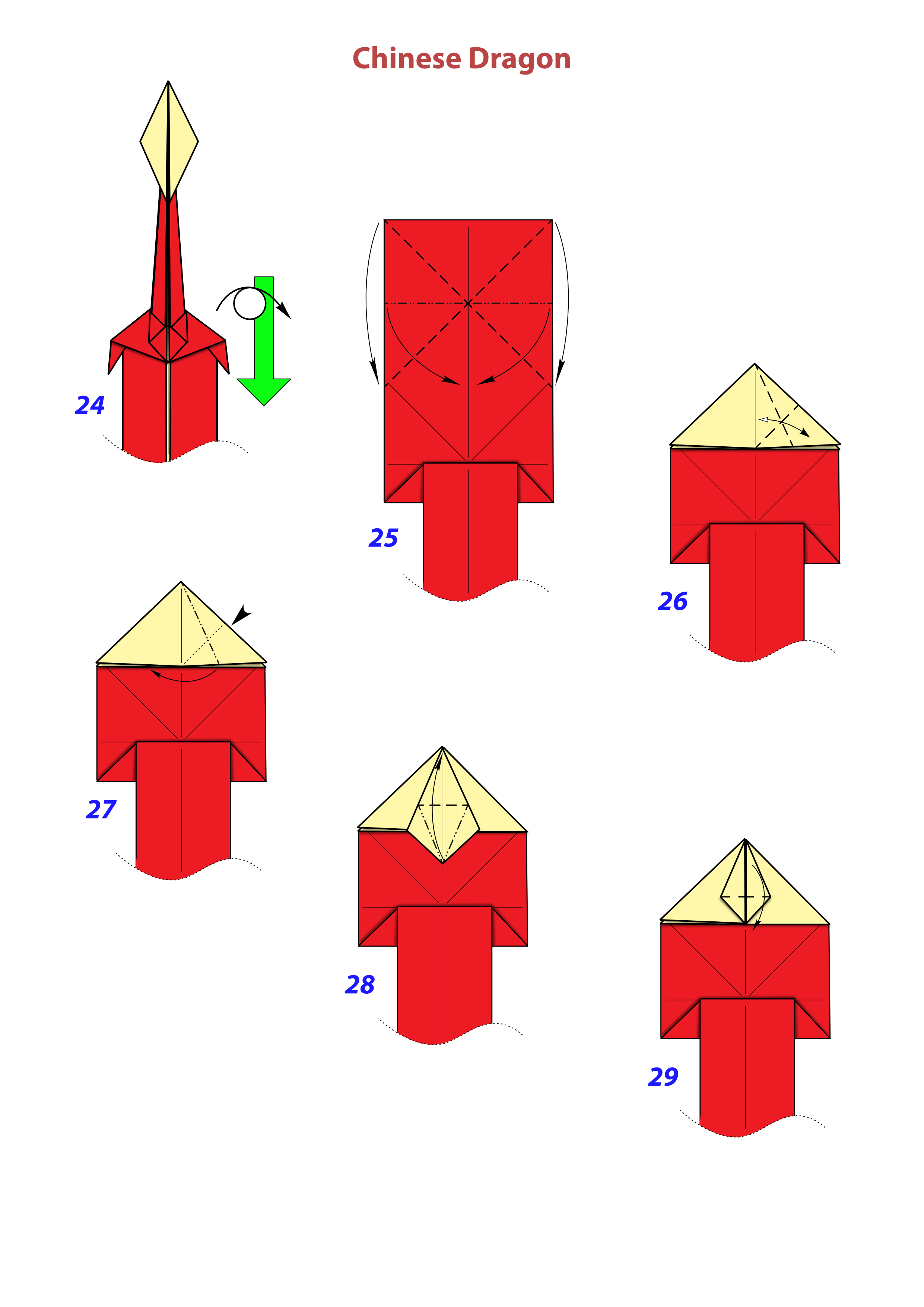 Chinese Dragon

24

25

26

27

28

29