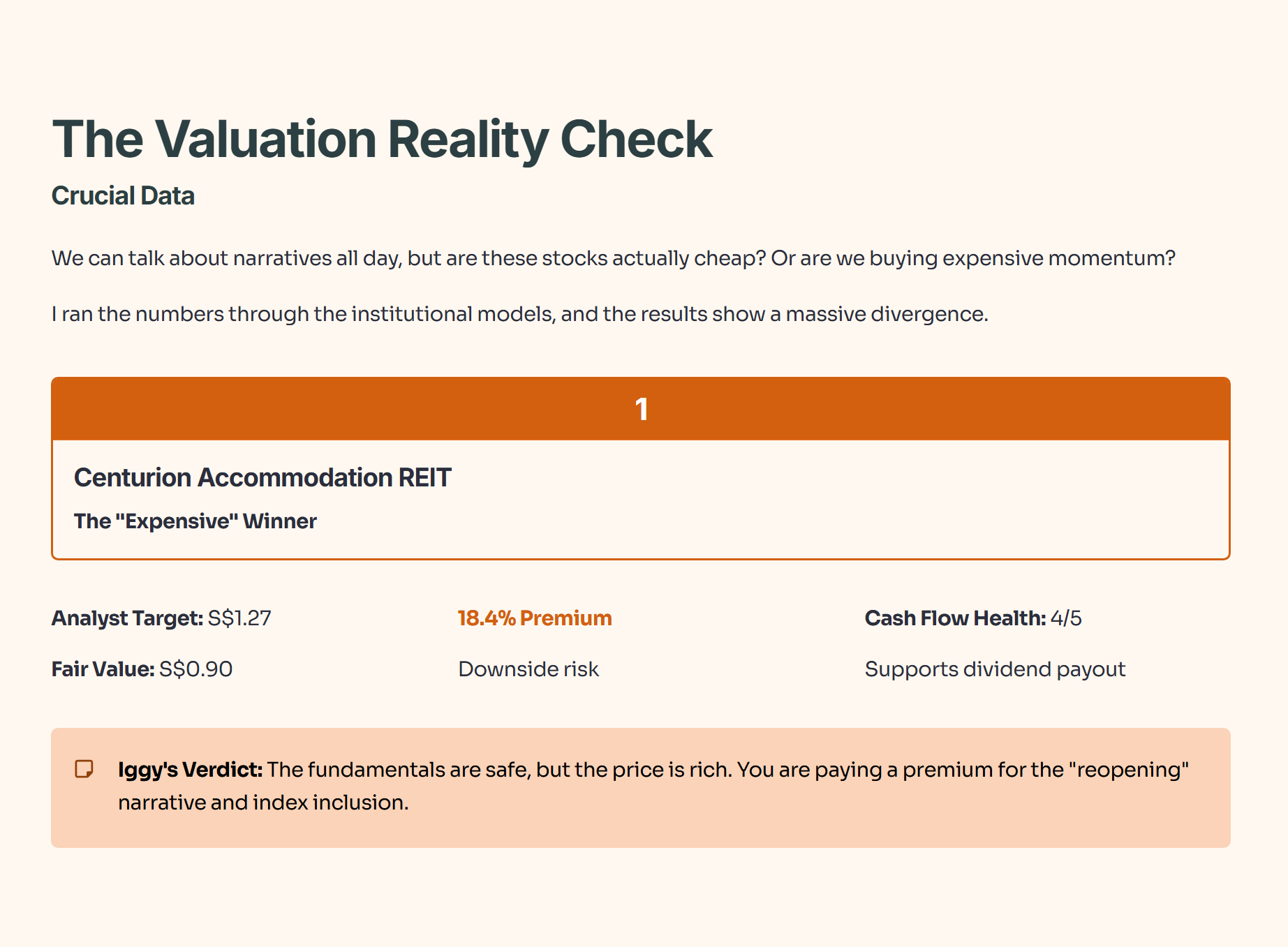 The Valuation Reality Check

Crucial Data

We can talk about narratives all day, but are these stocks actually cheap? Or are we buying expensive momentum?

I ran the numbers through the institutional models, and the results show a massive divergence.

1

Centurion Accommodation REIT

The "Expensive" Winner

Analyst Target: S$1.27

Fair Value: S$0.90

18.4% Premium

Downside risk

Cash Flow Health: 4/5

Supports dividend payout

Iggy's Verdict: The fundamentals are safe, but the price is rich. You are paying a premium for the "reopening" narrative and index inclusion.