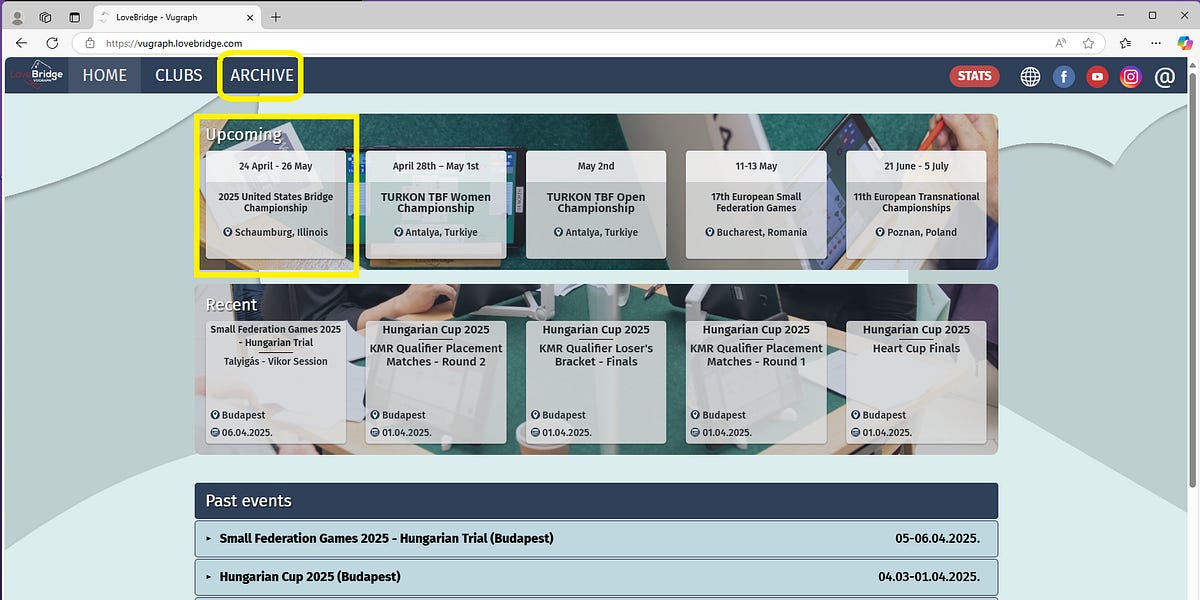 LoveBridge - Vugraph
https://vugraph.lovebridge.com

LoveBridge VUGRAPH
HOME CLUBS ARCHIVE
STATS

Upcoming

24 April - 26 May
2025 United States Bridge Championship
Schaumburg, Illinois

April 28th – May 1st
TURKON TBF Women Championship
Antalya, Turkiye

May 2nd
TURKON TBF Open Championship
Antalya, Turkiye

11-13 May
17th European Small Federation Games
Bucharest, Romania

21 June - 5 July
11th European Transnational Championships
Poznan, Poland

Recent

Small Federation Games 2025 - Hungarian Trial
Talyigás - Vikor Session
Budapest
06.04.2025.

Hungarian Cup 2025
KMR Qualifier Placement Matches - Round 2
Budapest
01.04.2025.

Hungarian Cup 2025
KMR Qualifier Loser's Bracket - Finals
Budapest
01.04.2025.

Hungarian Cup 2025
KMR Qualifier Placement Matches - Round 1
Budapest
01.04.2025.

Hungarian Cup 2025
Heart Cup Finals
Budapest
01.04.2025.

Past events

Small Federation Games 2025 - Hungarian Trial (Budapest) 05-06.04.2025.

Hungarian Cup 2025 (Budapest) 04.03-01.04.2025.