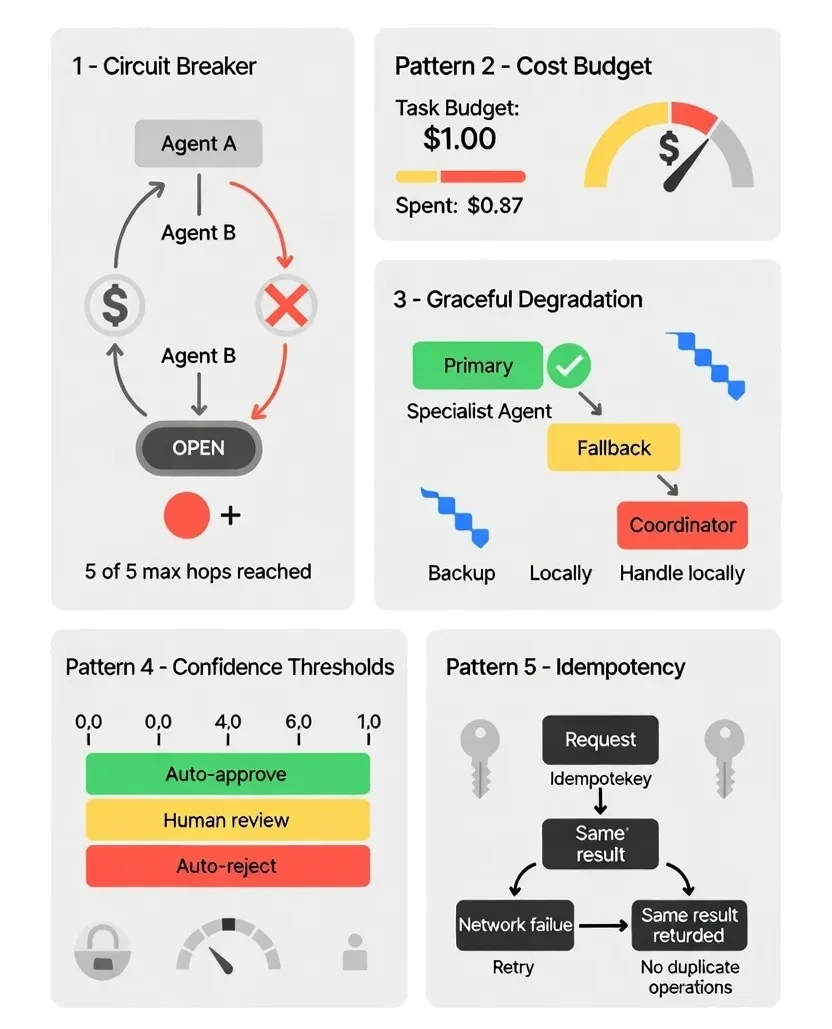 1 - Circuit Breaker

Agent A

Agent B

$

Agent B

OPEN

+

5 of 5 max hops reached

Pattern 2 - Cost Budget

Task Budget:
$1.00

Spent: $0.87

$

3 - Graceful Degradation

Primary

Specialist Agent

Fallback

Coordinator

Backup Locally Handle locally

Pattern 4 - Confidence Thresholds

0,0 0,0 4,0 6,0 1,0

Auto-approve

Human review

Auto-reject

Pattern 5 - Idempotency

Request

Idempotekey

Same' result

Network failue

Same result returded

Retry

No duplicate operations