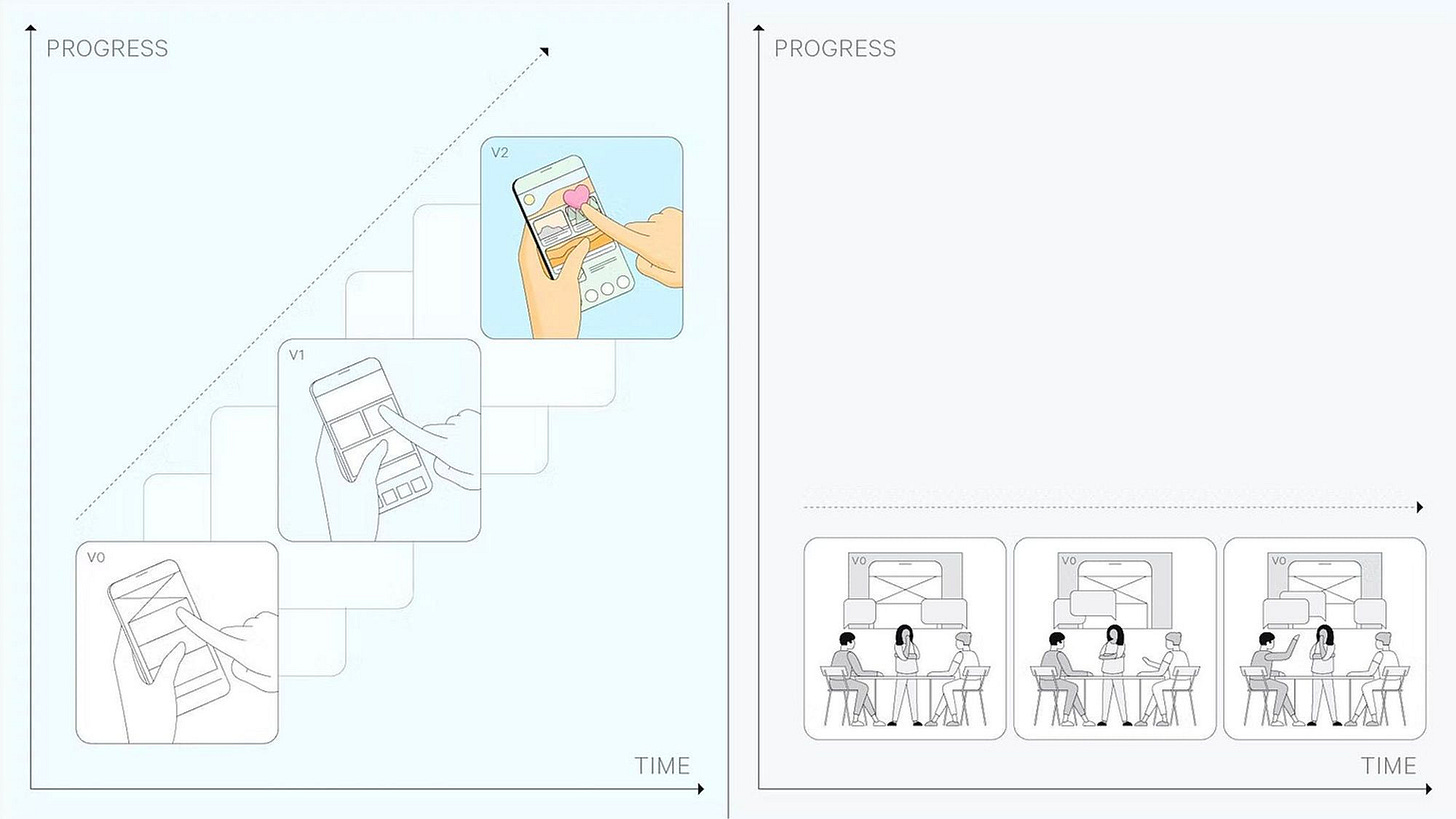 PROGRESS

V2

V1

V0

TIME

PROGRESS

V0

V0

V0

TIME