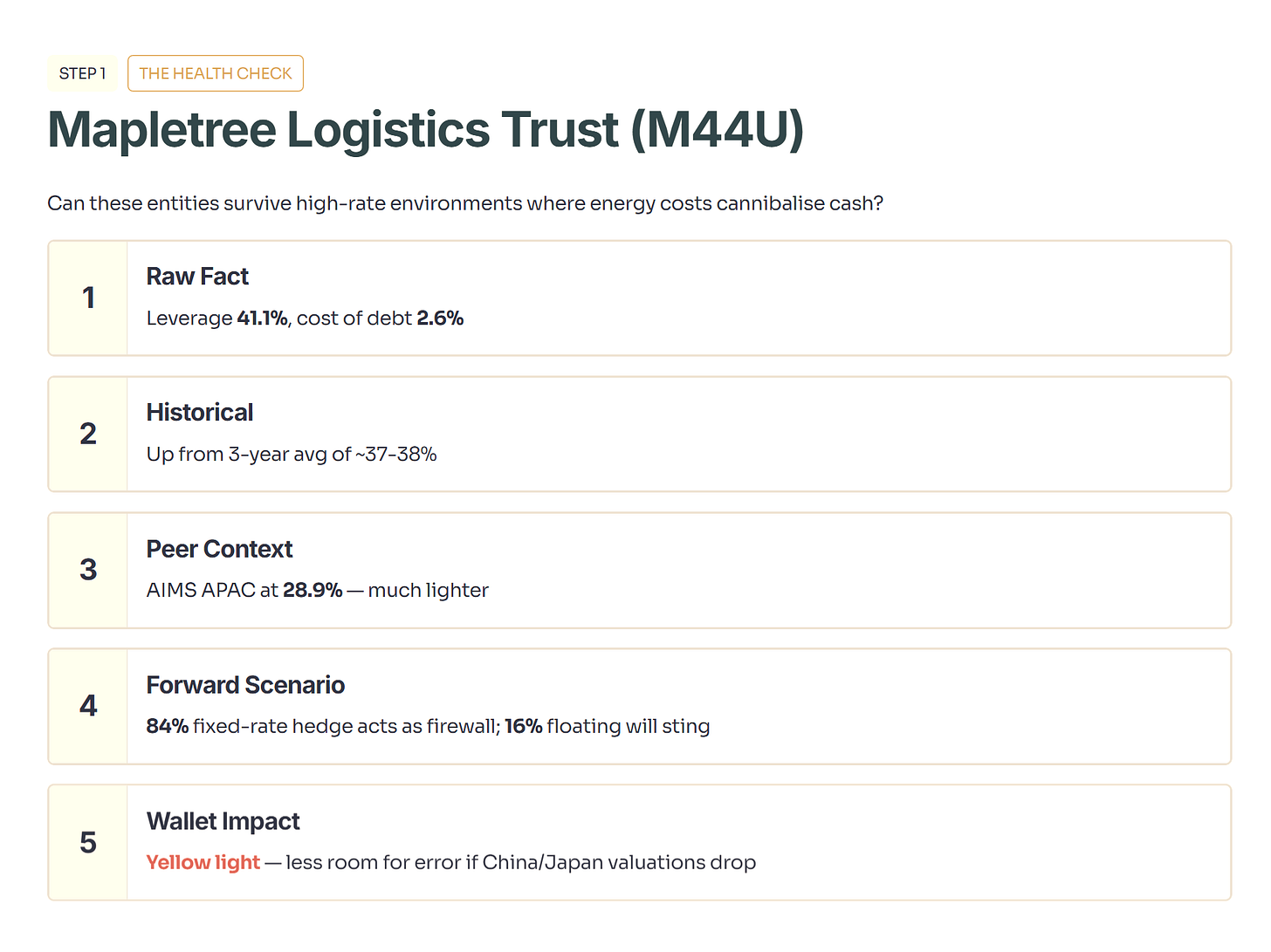 STEP 1 THE HEALTH CHECK

Mapletree Logistics Trust (M44U)

Can these entities survive high-rate environments where energy costs cannibalise cash?

1

Raw Fact

Leverage 41.1%, cost of debt 2.6%

2

Historical

Up from 3-year avg of ~37-38%

3

Peer Context

AIMS APAC at 28.9% — much lighter

4

Forward Scenario

84% fixed-rate hedge acts as firewall; 16% floating will sting

5

Wallet Impact

Yellow light — less room for error if China/Japan valuations drop