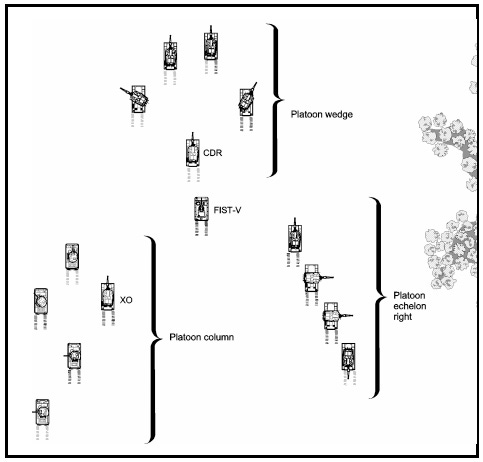 Platoon wedge

CDR

FIST-V

XO

Platoon column

Platoon echelon right