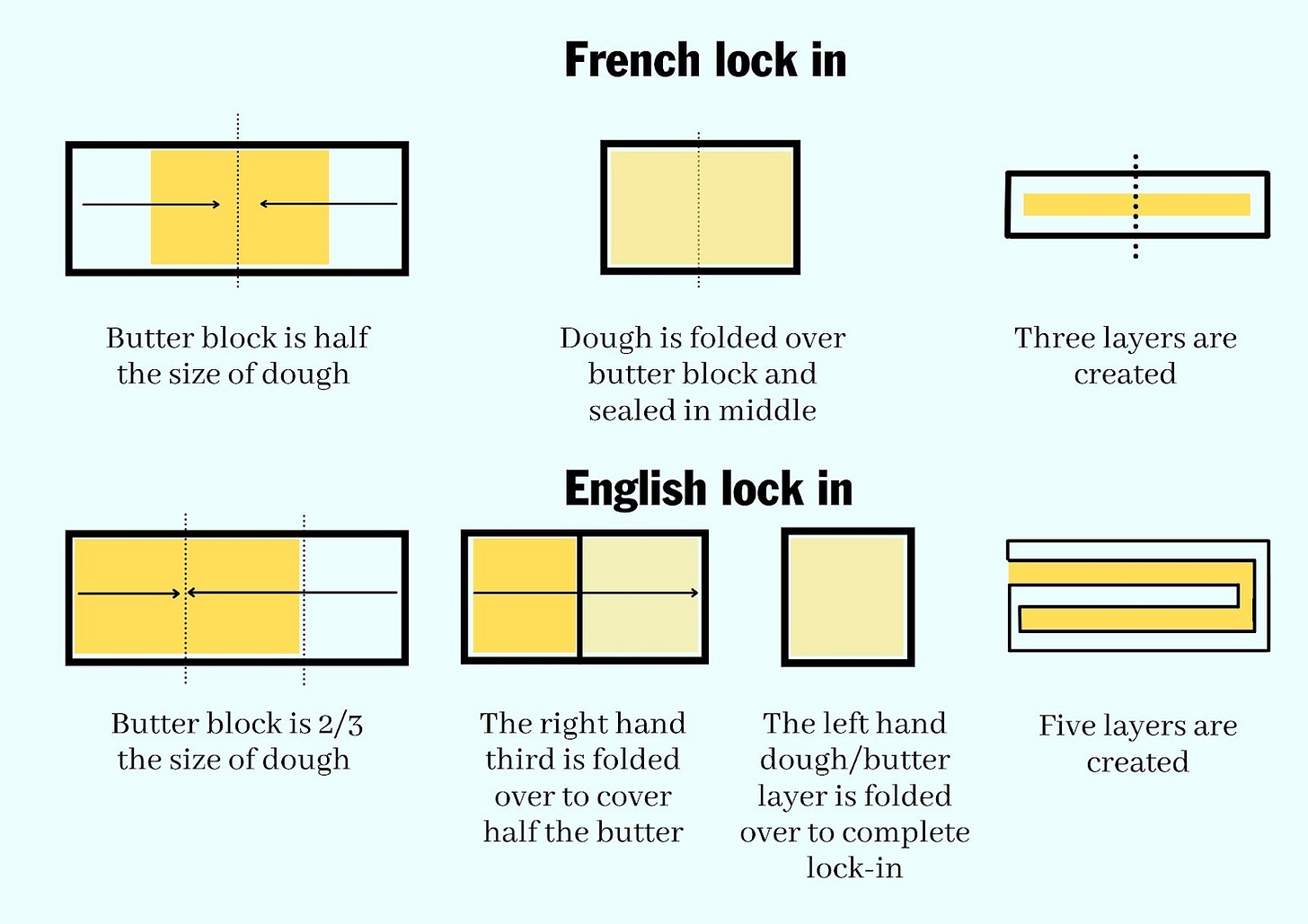 French lock in

Butter block is half the size of dough

Dough is folded over butter block and sealed in middle

Three layers are created

English lock in

Butter block is 2/3 the size of dough

The right hand third is folded over to cover half the butter

The left hand dough/butter layer is folded over to complete lock-in

Five layers are created