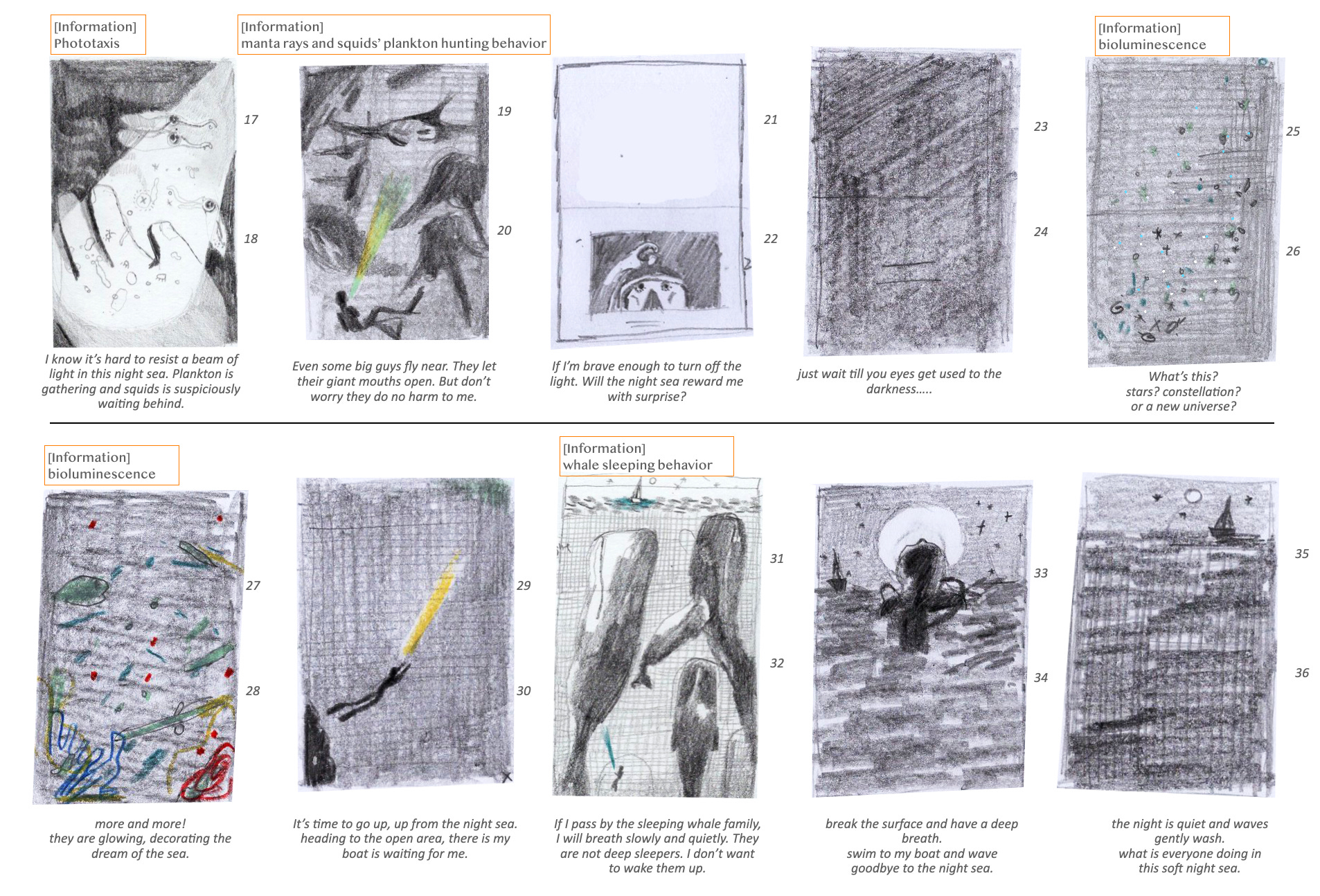 [Information]
Phototaxis

17

18

I know it's hard to resist a beam of light in this night sea. Plankton is gathering and squids is suspiciously waiting behind.

[Information]
manta rays and squids' plankton hunting behavior

19

20

Even some big guys fly near. They let their giant mouths open. But don't worry they do no harm to me.

21

22

If I'm brave enough to turn off the light. Will the night sea reward me with surprise?

23

24

just wait till you eyes get used to the darkness.....

[Information]
bioluminescence

25

26

What's this?
stars? constellation?
or a new universe?

[Information]
bioluminescence

27

28

more and more!
they are glowing, decorating the dream of the sea.

29

30

It's time to go up, up from the night sea. heading to the open area, there is my boat is waiting for me.

[Information]
whale sleeping behavior

31

32

If I pass by the sleeping whale family, I will breath slowly and quietly. They are not deep sleepers. I don't want to wake them up.

33

34

break the surface and have a deep breath.
swim to my boat and wave goodbye to the night sea.

35

36

the night is quiet and waves gently wash.
what is everyone doing in this soft night sea.