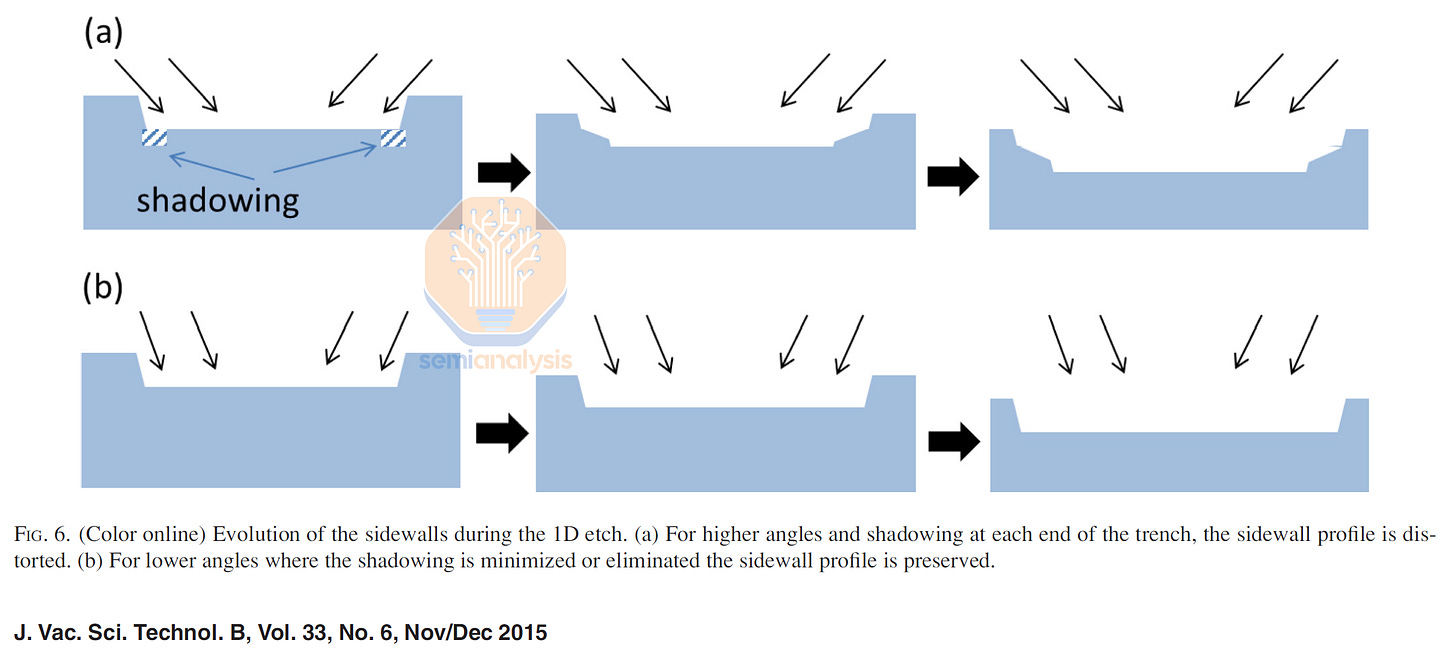 (a)

shadowing

(b)

semianalysis

FIG. 6. (Color online) Evolution of the sidewalls during the 1D etch. (a) For higher angles and shadowing at each end of the trench, the sidewall profile is distorted. (b) For lower angles where the shadowing is minimized or eliminated the sidewall profile is preserved.

J. Vac. Sci. Technol. B, Vol. 33, No. 6, Nov/Dec 2015