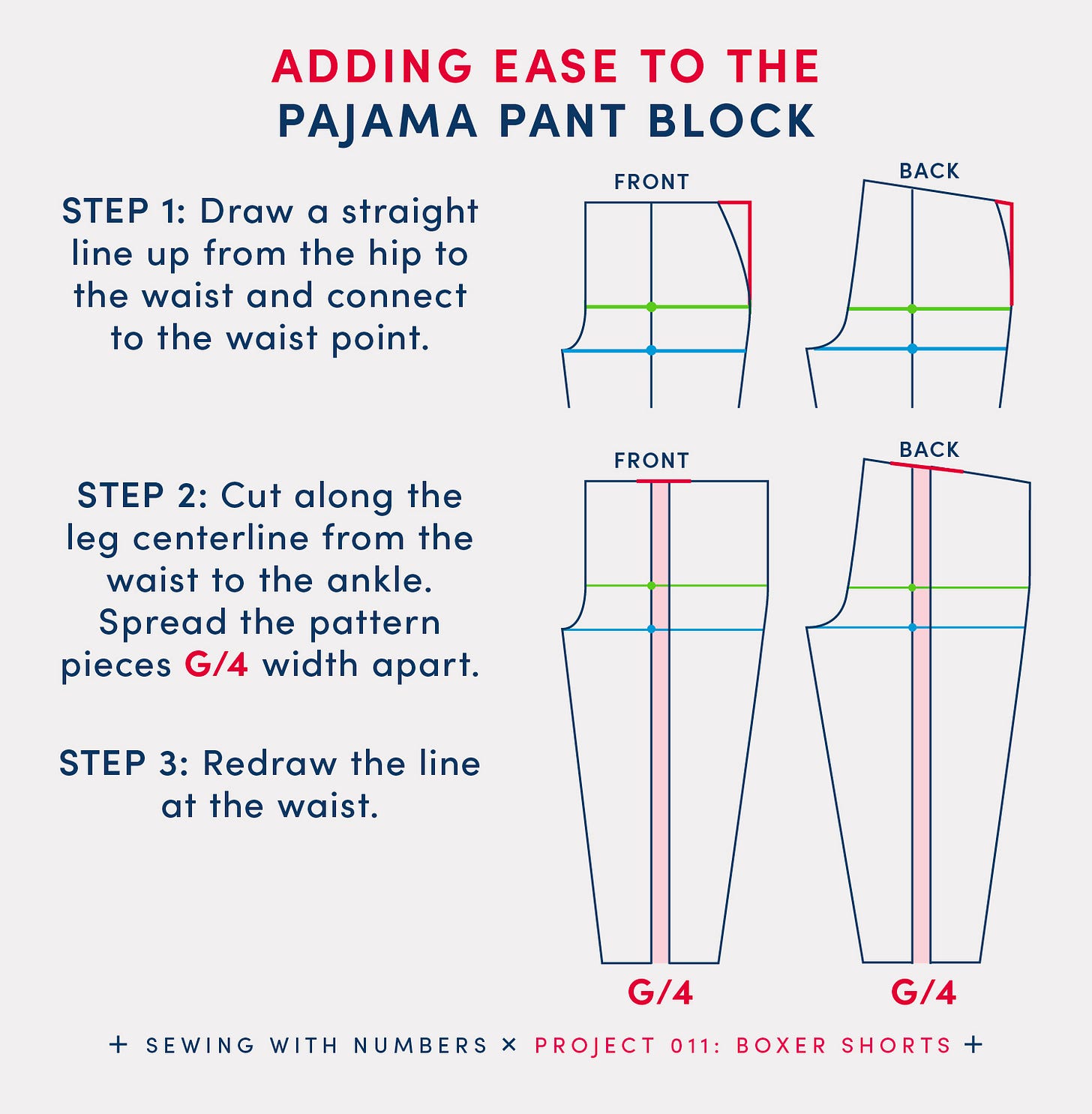 ADDING EASE TO THE
PAJAMA PANT BLOCK

STEP 1: Draw a straight line up from the hip to the waist and connect to the waist point.

FRONT

BACK

STEP 2: Cut along the leg centerline from the waist to the ankle. Spread the pattern pieces G/4 width apart.

STEP 3: Redraw the line at the waist.

FRONT

BACK

G/4

G/4

+ SEWING WITH NUMBERS × PROJECT 011: BOXER SHORTS +