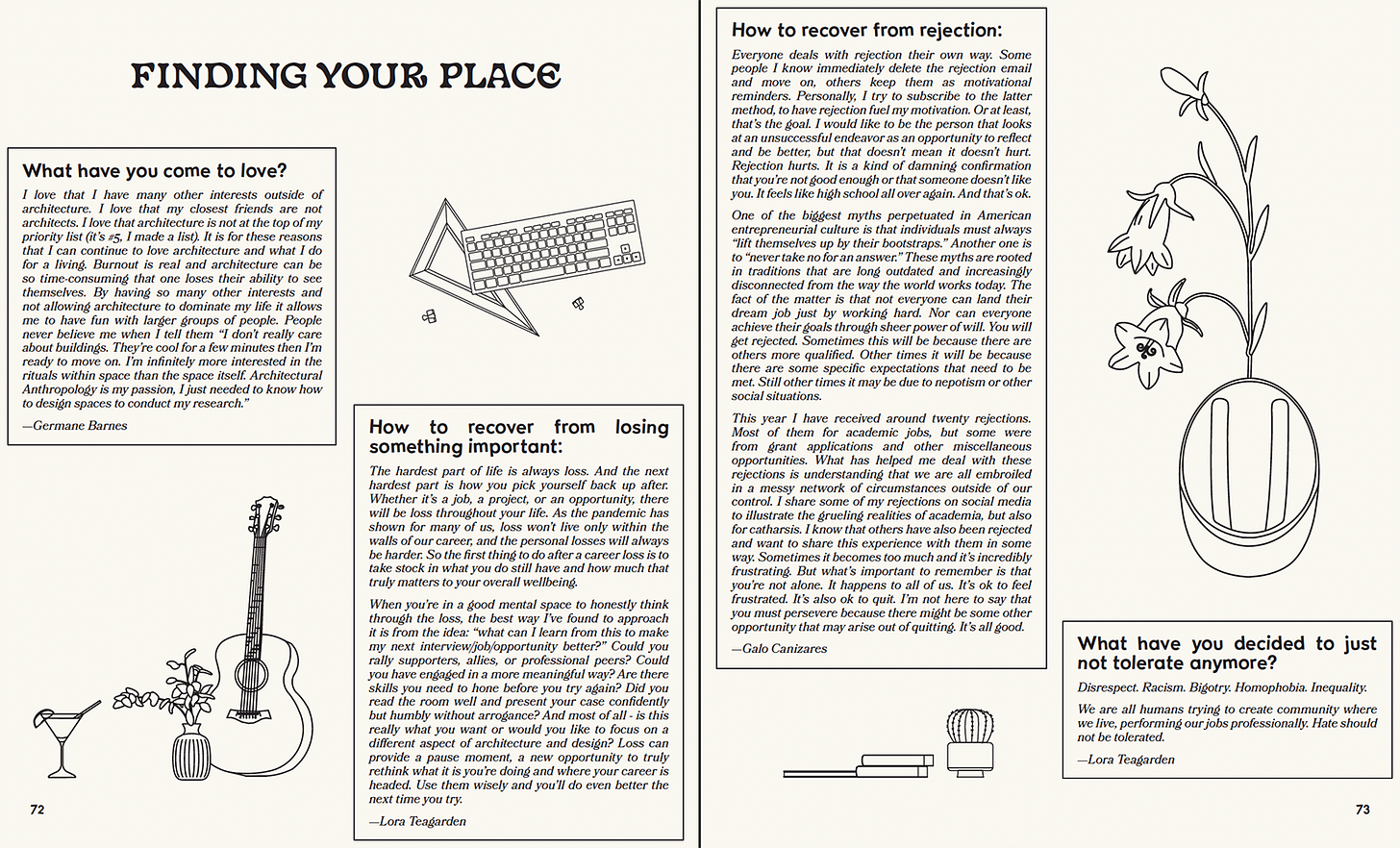 FINDING YOUR PLACE

What have you come to love?

I love that I have many other interests outside of architecture. I love that my closest friends are not architects. I love that architecture is not at the top of my priority list (it's #5, I made a list). It is for these reasons that I can continue to love architecture and what I do for a living. Burnout is real and architecture can be so time-consuming that one loses their ability to see themselves. By having so many other interests and not allowing architecture to dominate my life it allows me to have fun with larger groups of people. People never believe me when I tell them "I don't really care about buildings. They're cool for a few minutes then I'm ready to move on. I'm infinitely more interested in the rituals within space than the space itself. Architectural Anthropology is my passion, I just needed to know how to design spaces to conduct my research."

—Germane Barnes

How to recover from losing something important:

The hardest part of life is always loss. And the next hardest part is how you pick yourself back up after. Whether it's a job, a project, or an opportunity, there will be loss throughout your life. As the pandemic has shown for many of us, loss won't live only within the walls of our career, and the personal losses will always be harder. So the first thing to do after a career loss is to take stock in what you do still have and how much that truly matters to your overall wellbeing.

When you're in a good mental space to honestly think through the loss, the best way I've found to approach it is from the idea: "what can I learn from this to make my next interview/job/opportunity better?" Could you rally supporters, allies, or professional peers? Could you have engaged in a more meaningful way? Are there skills you need to hone before you try again? Did you read the room well and present your case confidently but humbly without arrogance? And most of all - is this really what you want or would you like to focus on a different aspect of architecture and design? Loss can provide a pause moment, a new opportunity to truly rethink what it is you're doing and where your career is headed. Use them wisely and you'll do even better the next time you try.

—Lora Teagarden

72

How to recover from rejection:

Everyone deals with rejection their own way. Some people I know immediately delete the rejection email and move on, others keep them as motivational reminders. Personally, I try to subscribe to the latter method, to have rejection fuel my motivation. Or at least, that's the goal. I would like to be the person that looks at an unsuccessful endeavor as an opportunity to reflect and be better, but that doesn't mean it doesn't hurt. Rejection hurts. It is a kind of damning confirmation that you're not good enough or that someone doesn't like you. It feels like high school all over again. And that's ok.

One of the biggest myths perpetuated in American entrepreneurial culture is that individuals must always "lift themselves up by their bootstraps." Another one is to "never take no for an answer." These myths are rooted in traditions that are long outdated and increasingly disconnected from the way the world works today. The fact of the matter is that not everyone can land their dream job just by working hard. Nor can everyone achieve their goals through sheer power of will. You will get rejected. Sometimes this will be because there are others more qualified. Other times it will be because there are some specific expectations that need to be met. Still other times it may be due to nepotism or other social situations.

This year I have received around twenty rejections. Most of them for academic jobs, but some were from grant applications and other miscellaneous opportunities. What has helped me deal with these rejections is understanding that we are all embroiled in a messy network of circumstances outside of our control. I share some of my rejections on social media to illustrate the grueling realities of academia, but also for catharsis. I know that others have also been rejected and want to share this experience with them in some way. Sometimes it becomes too much and it's incredibly frustrating. But what's important to remember is that you're not alone. It happens to all of us. It's ok to feel frustrated. It's also ok to quit. I'm not here to say that you must persevere because there might be some other opportunity that may arise out of quitting. It's all good.

—Galo Canizares

What have you decided to just not tolerate anymore?

Disrespect. Racism. Bigotry. Homophobia. Inequality.

We are all humans trying to create community where we live, performing our jobs professionally. Hate should not be tolerated.

—Lora Teagarden

73