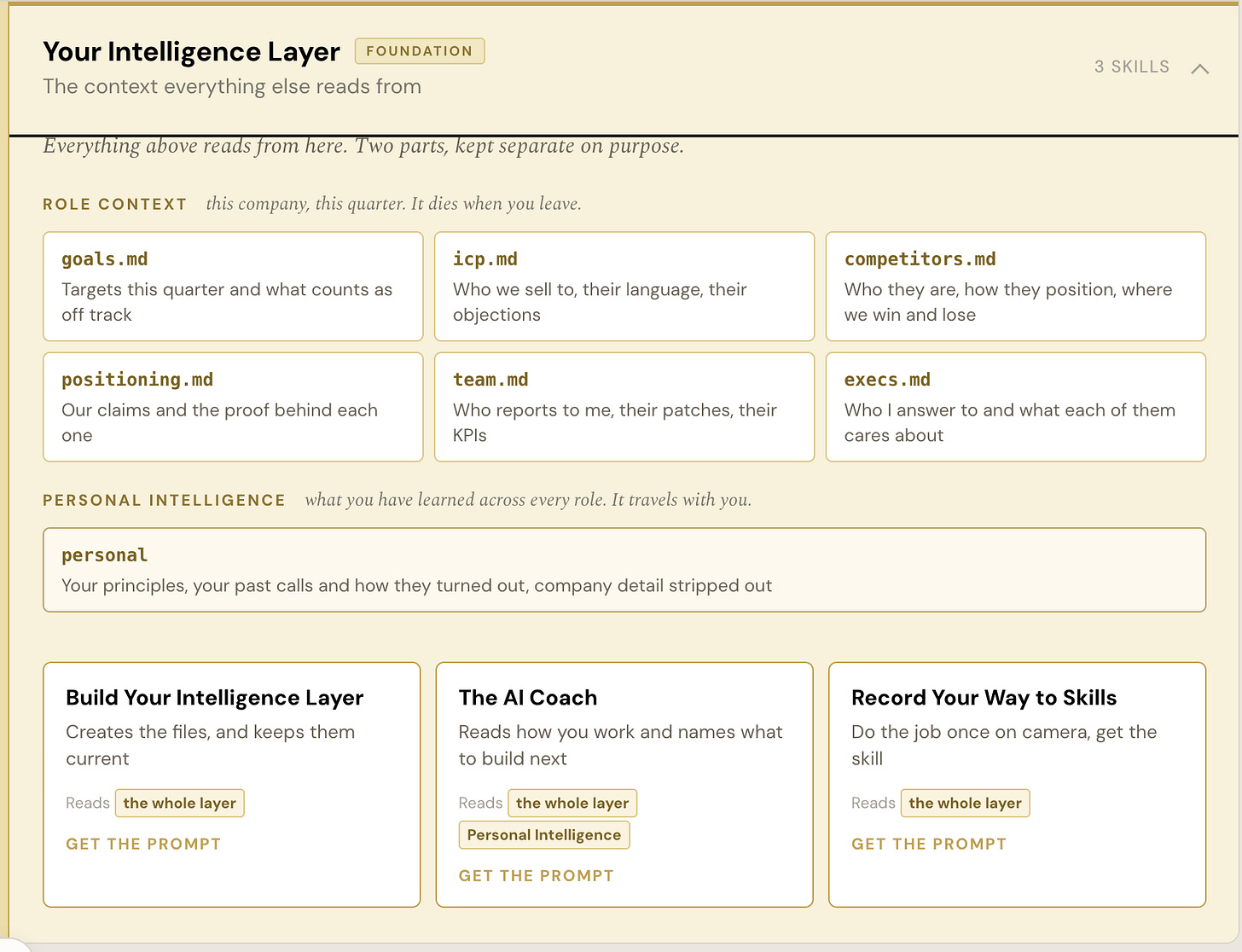 Your Intelligence Layer FOUNDATION

The context everything else reads from

3 SKILLS

Everything above reads from here. Two parts, kept separate on purpose.

ROLE CONTEXT this company, this quarter. It dies when you leave.

goals.md
Targets this quarter and what counts as off track

icp.md
Who we sell to, their language, their objections

competitors.md
Who they are, how they position, where we win and lose

positioning.md
Our claims and the proof behind each one

team.md
Who reports to me, their patches, their KPIs

execs.md
Who I answer to and what each of them cares about

PERSONAL INTELLIGENCE what you have learned across every role. It travels with you.

personal
Your principles, your past calls and how they turned out, company detail stripped out

Build Your Intelligence Layer
Creates the files, and keeps them current
Reads the whole layer
GET THE PROMPT

The AI Coach
Reads how you work and names what to build next
Reads the whole layer
Personal Intelligence
GET THE PROMPT

Record Your Way to Skills
Do the job once on camera, get the skill
Reads the whole layer
GET THE PROMPT