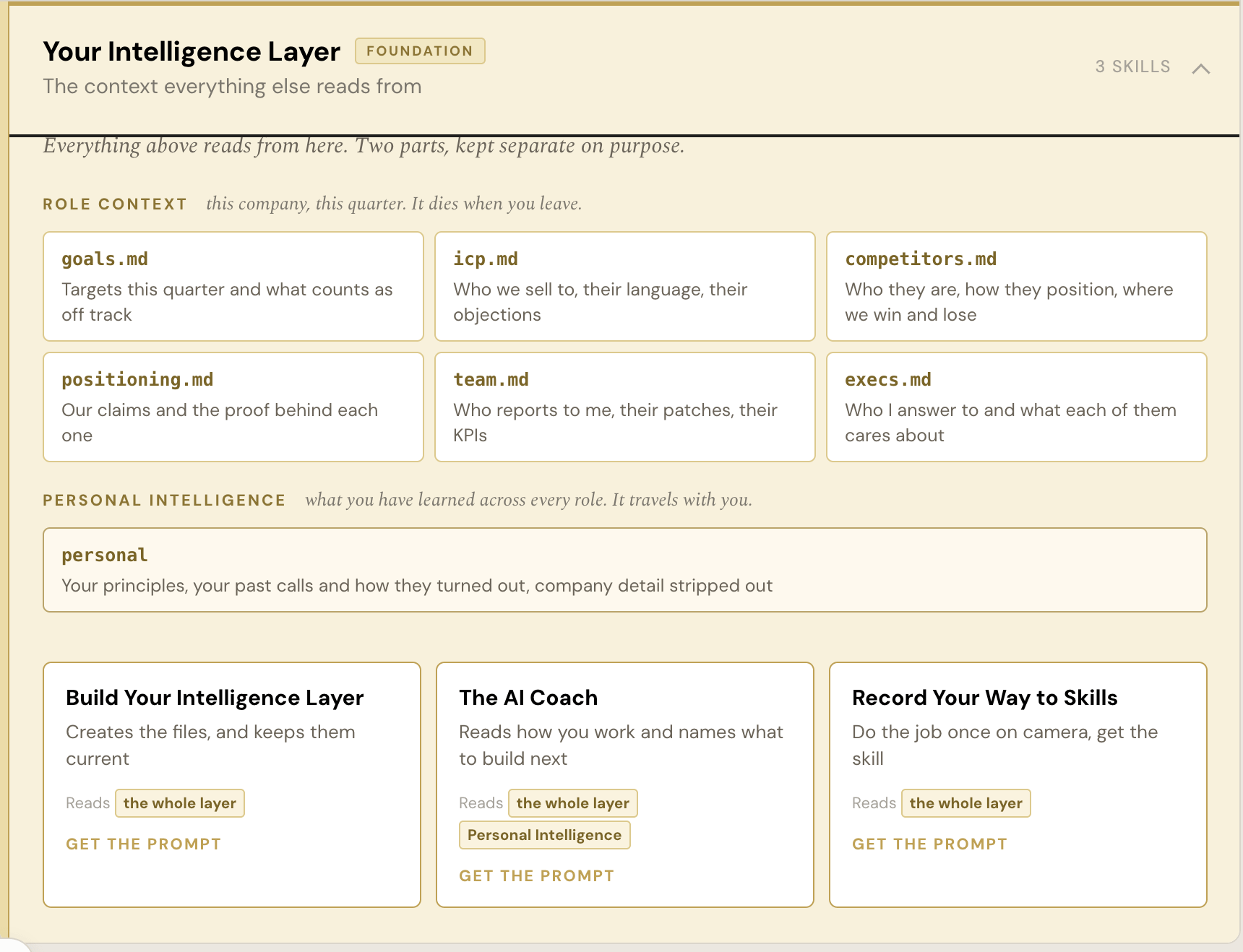 Your Intelligence Layer FOUNDATION
The context everything else reads from

3 SKILLS

Everything above reads from here. Two parts, kept separate on purpose.

ROLE CONTEXT this company, this quarter. It dies when you leave.

goals.md
Targets this quarter and what counts as off track

icp.md
Who we sell to, their language, their objections

competitors.md
Who they are, how they position, where we win and lose

positioning.md
Our claims and the proof behind each one

team.md
Who reports to me, their patches, their KPIs

execs.md
Who I answer to and what each of them cares about

PERSONAL INTELLIGENCE what you have learned across every role. It travels with you.

personal
Your principles, your past calls and how they turned out, company detail stripped out

Build Your Intelligence Layer
Creates the files, and keeps them current
Reads the whole layer
GET THE PROMPT

The AI Coach
Reads how you work and names what to build next
Reads the whole layer
Personal Intelligence
GET THE PROMPT

Record Your Way to Skills
Do the job once on camera, get the skill
Reads the whole layer
GET THE PROMPT