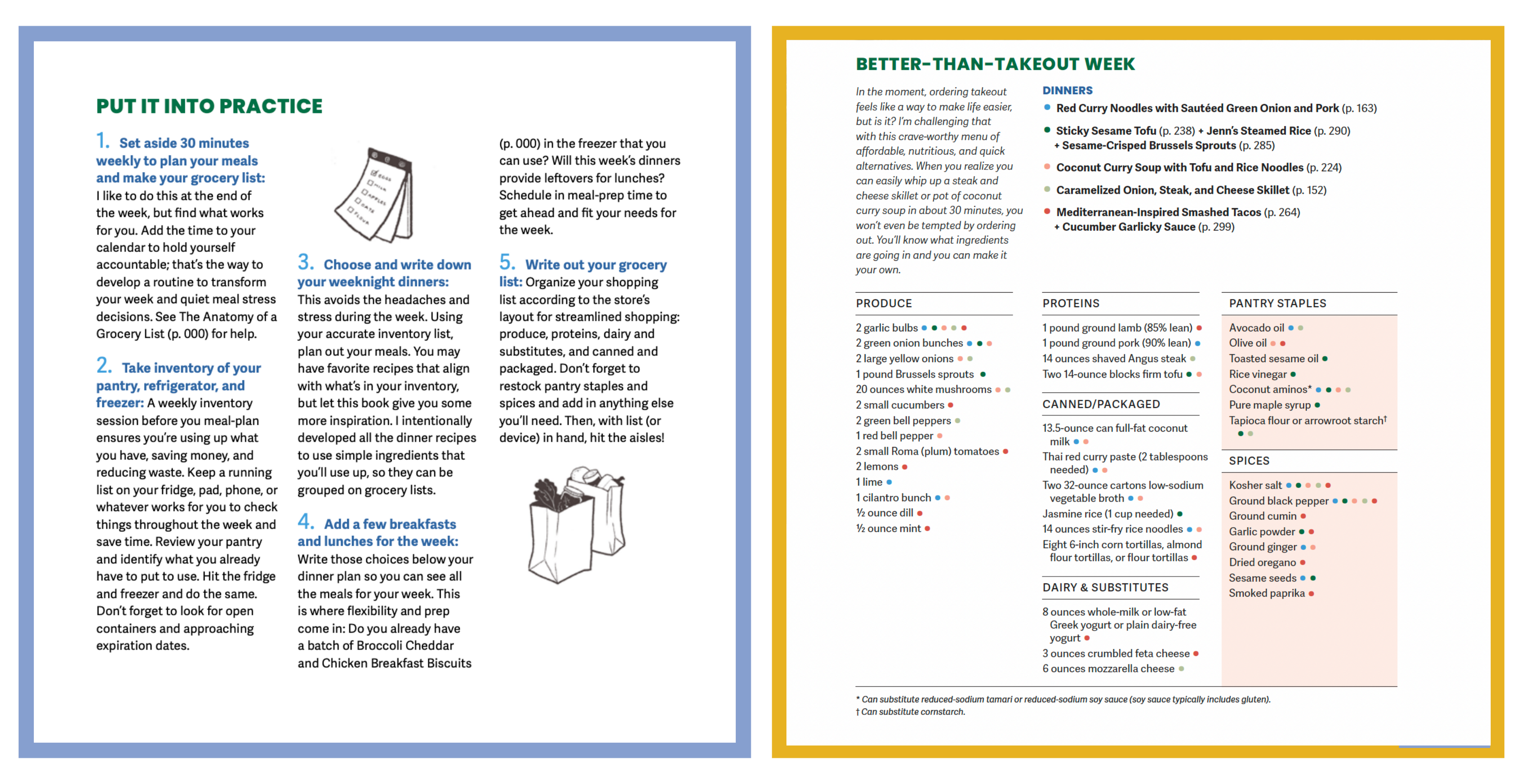 PUT IT INTO PRACTICE

1. Set aside 30 minutes weekly to plan your meals and make your grocery list: I like to do this at the end of the week, but find what works for you. Add the time to your calendar to hold yourself accountable; that's the way to develop a routine to transform your week and quiet meal stress decisions. See The Anatomy of a Grocery List (p. 000) for help.

2. Take inventory of your pantry, refrigerator, and freezer: A weekly inventory session before you meal-plan ensures you're using up what you have, saving money, and reducing waste. Keep a running list on your fridge, pad, phone, or whatever works for you to check things throughout the week and save time. Review your pantry and identify what you already have to put to use. Hit the fridge and freezer and do the same. Don't forget to look for open containers and approaching expiration dates.

EGGS
MILK
APPLES
OATS
FLOUR

3. Choose and write down your weeknight dinners: This avoids the headaches and stress during the week. Using your accurate inventory list, plan out your meals. You may have favorite recipes that align with what's in your inventory, but let this book give you some more inspiration. I intentionally developed all the dinner recipes to use simple ingredients that you'll use up, so they can be grouped on grocery lists.

4. Add a few breakfasts and lunches for the week: Write those choices below your dinner plan so you can see all the meals for your week. This is where flexibility and prep come in: Do you already have a batch of Broccoli Cheddar and Chicken Breakfast Biscuits (p. 000) in the freezer that you can use? Will this week's dinners provide leftovers for lunches? Schedule in meal-prep time to get ahead and fit your needs for the week.

5. Write out your grocery list: Organize your shopping list according to the store's layout for streamlined shopping: produce, proteins, dairy and substitutes, and canned and packaged. Don't forget to restock pantry staples and spices and add in anything else you'll need. Then, with list (or device) in hand, hit the aisles!

BETTER-THAN-TAKEOUT WEEK

In the moment, ordering takeout feels like a way to make life easier, but is it? I'm challenging that with this crave-worthy menu of affordable, nutritious, and quick alternatives. When you realize you can easily whip up a steak and cheese skillet or pot of coconut curry soup in about 30 minutes, you won't even be tempted by ordering out. You'll know what ingredients are going in and you can make it your own.

DINNERS
Red Curry Noodles with Sautéed Green Onion and Pork (p. 163)
Sticky Sesame Tofu (p. 238) + Jenn's Steamed Rice (p. 290) + Sesame-Crisped Brussels Sprouts (p. 285)
Coconut Curry Soup with Tofu and Rice Noodles (p. 224)
Caramelized Onion, Steak, and Cheese Skillet (p. 152)
Mediterranean-Inspired Smashed Tacos (p. 264) + Cucumber Garlicky Sauce (p. 299)

PRODUCE
2 garlic bulbs
2 green onion bunches
2 large yellow onions
1 pound Brussels sprouts
20 ounces white mushrooms
2 small cucumbers
2 green bell peppers
1 red bell pepper
2 small Roma (plum) tomatoes
2 lemons
1 lime
1 cilantro bunch
½ ounce dill
½ ounce mint

PROTEINS
1 pound ground lamb (85% lean)
1 pound ground pork (90% lean)
14 ounces shaved Angus steak
Two 14-ounce blocks firm tofu

CANNED/PACKAGED
13.5-ounce can full-fat coconut milk
Thai red curry paste (2 tablespoons needed)
Two 32-ounce cartons low-sodium vegetable broth
Jasmine rice (1 cup needed)
14 ounces stir-fry rice noodles
Eight 6-inch corn tortillas, almond flour tortillas, or flour tortillas

DAIRY & SUBSTITUTES
8 ounces whole-milk or low-fat Greek yogurt or plain dairy-free yogurt
3 ounces crumbled feta cheese
6 ounces mozzarella cheese

PANTRY STAPLES
Avocado oil
Olive oil
Toasted sesame oil
Rice vinegar
Coconut aminos*
Pure maple syrup
Tapioca flour or arrowroot starch†

SPICES
Kosher salt
Ground black pepper
Ground cumin
Garlic powder
Ground ginger
Dried oregano
Sesame seeds
Smoked paprika

* Can substitute reduced-sodium tamari or reduced-sodium soy sauce (soy sauce typically includes gluten).
† Can substitute cornstarch.