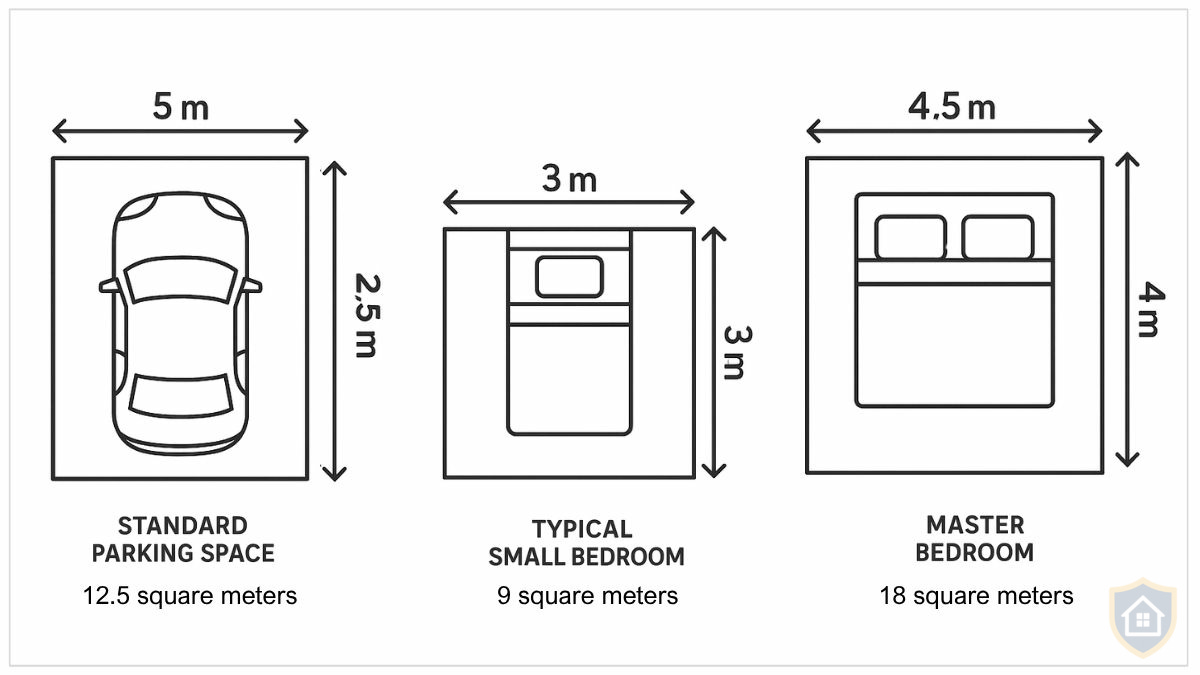 5 m

2,5 m

STANDARD PARKING SPACE

12.5 square meters

3 m

3 m

TYPICAL SMALL BEDROOM

9 square meters

4.5 m

4 m

MASTER BEDROOM

18 square meters