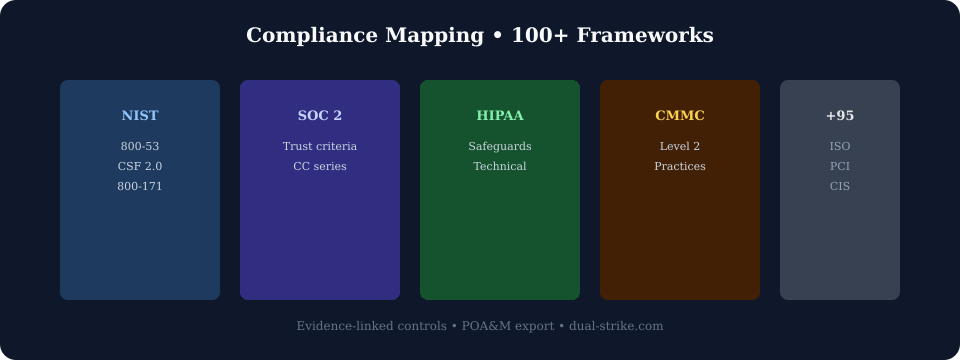 Compliance Mapping • 100+ Frameworks

NIST
800-53
CSF 2.0
800-171

SOC 2
Trust criteria
CC series

HIPAA
Safeguards
Technical

CMMC
Level 2
Practices

+95
ISO
PCI
CIS

Evidence-linked controls • POA&M export • dual-strike.com