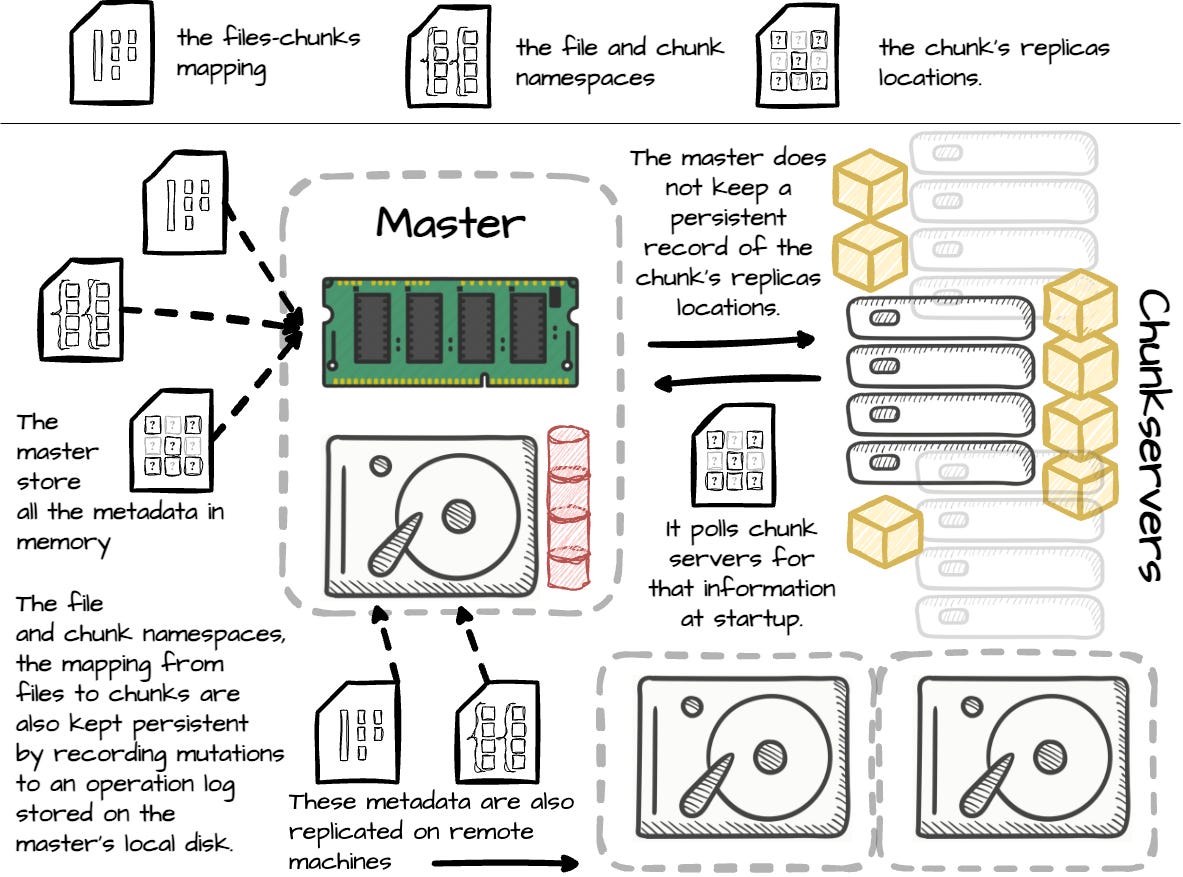 the files-chunks mapping

the file and chunk namespaces

the chunk's replicas locations.

Master

The master does not keep a persistent record of the chunk's replicas locations.

Chunkservers

The master store all the metadata in memory

It polls chunk servers for that information at startup.

The file and chunk namespaces, the mapping from files to chunks are also kept persistent by recording mutations to an operation log stored on the master's local disk.

These metadata are also replicated on remote machines