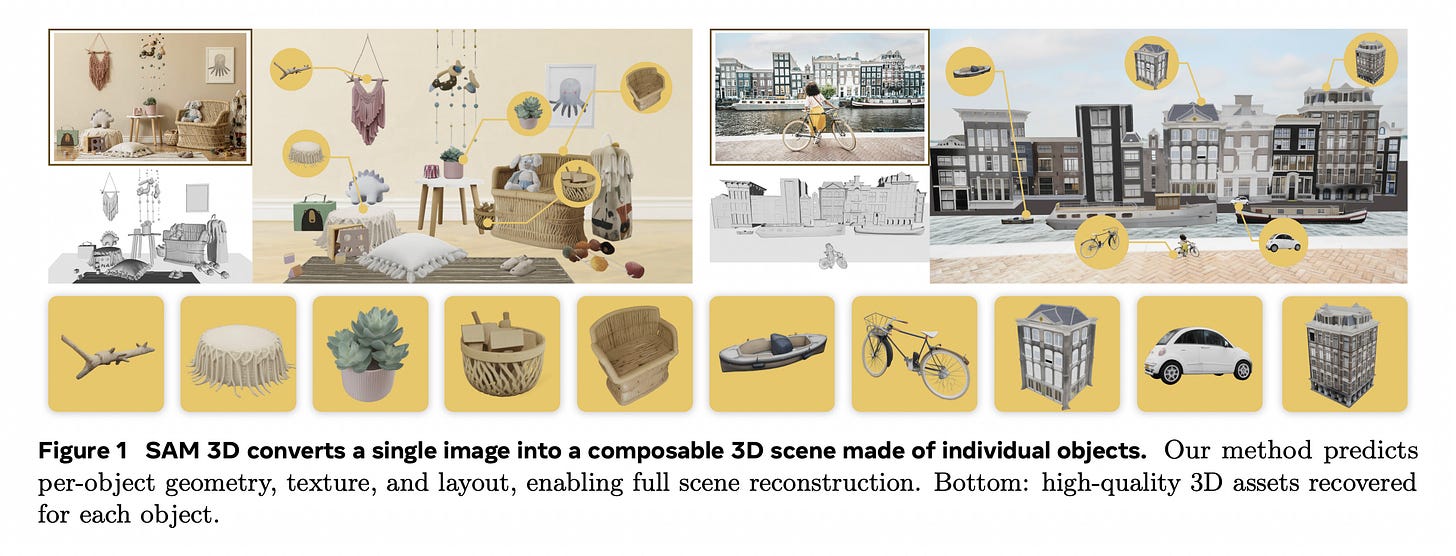 **Figure 1 SAM 3D converts a single image into a composable 3D scene made of individual objects.** Our method predicts per-object geometry, texture, and layout, enabling full scene reconstruction. Bottom: high-quality 3D assets recovered for each object.