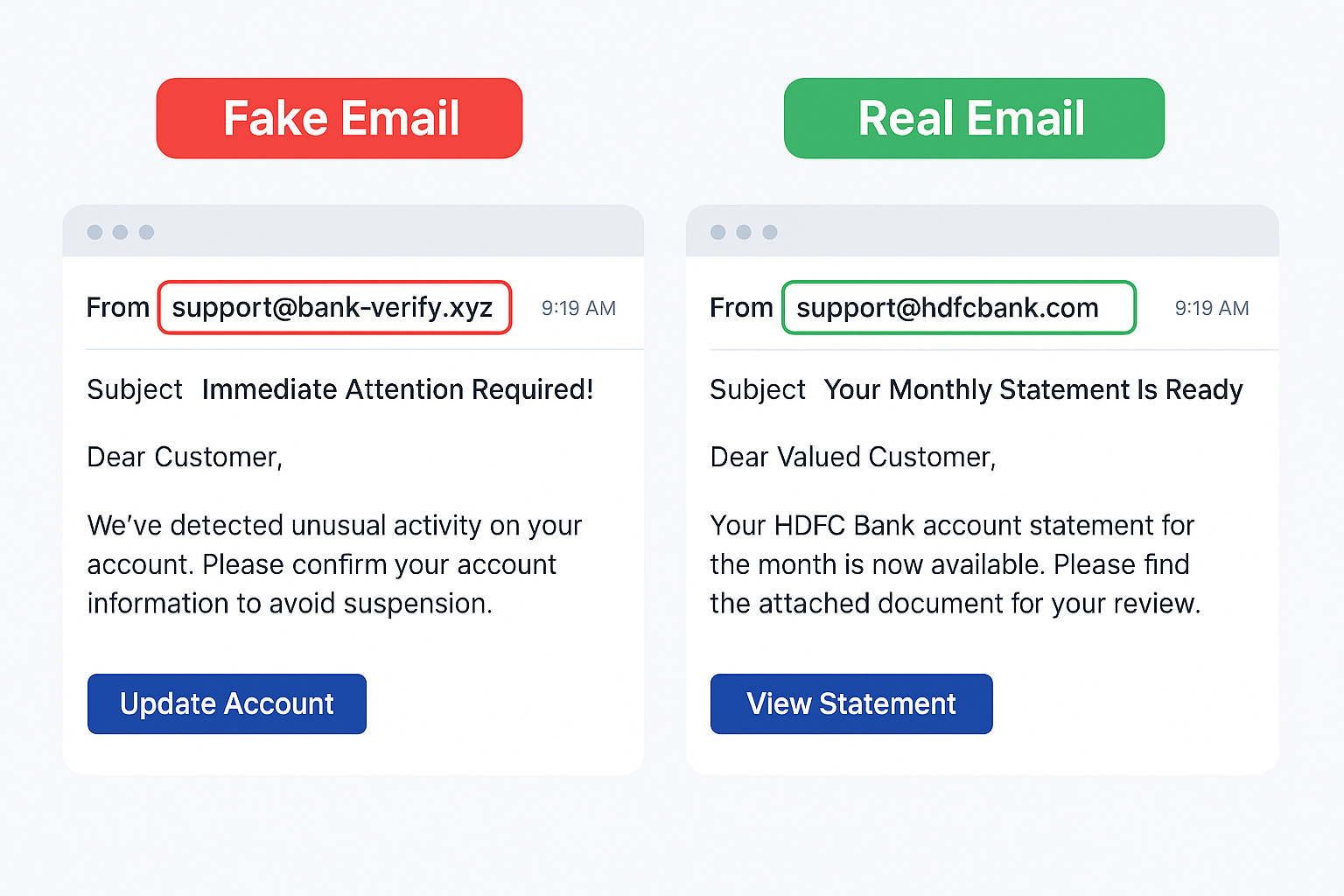 Fake Email

From support@bank-verify.xyz 9:19 AM

Subject Immediate Attention Required!

Dear Customer,

We've detected unusual activity on your account. Please confirm your account information to avoid suspension.

Update Account

Real Email

From support@hdfcbank.com 9:19 AM

Subject Your Monthly Statement Is Ready

Dear Valued Customer,

Your HDFC Bank account statement for the month is now available. Please find the attached document for your review.

View Statement