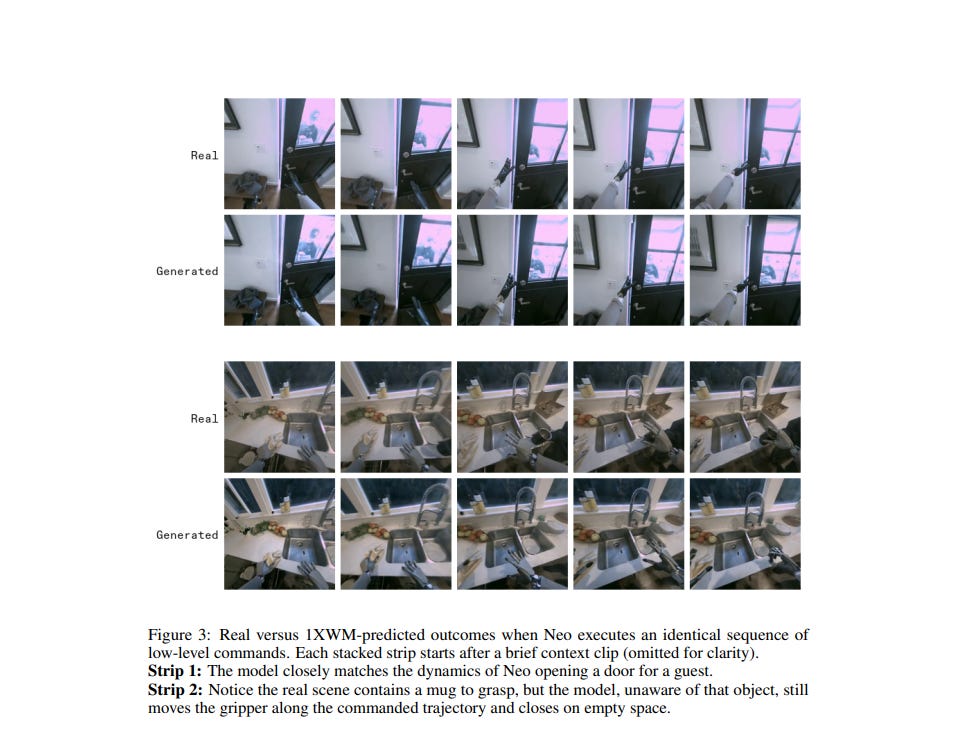 Real

Generated

Real

Generated

Figure 3: Real versus 1XWM-predicted outcomes when Neo executes an identical sequence of low-level commands. Each stacked strip starts after a brief context clip (omitted for clarity).
**Strip 1:** The model closely matches the dynamics of Neo opening a door for a guest.
**Strip 2:** Notice the real scene contains a mug to grasp, but the model, unaware of that object, still moves the gripper along the commanded trajectory and closes on empty space.