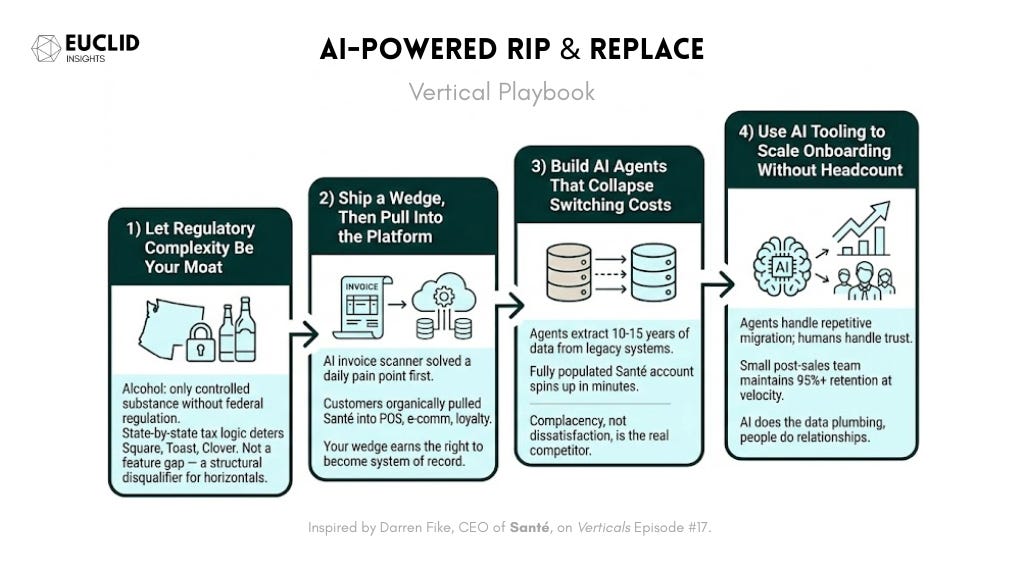 EUCLID
INSIGHTS

AI-POWERED RIP & REPLACE

Vertical Playbook

1) Let Regulatory Complexity Be Your Moat

Alcohol: only controlled substance without federal regulation.
State-by-state tax logic deters Square, Toast, Clover. Not a feature gap — a structural disqualifier for horizontals.

2) Ship a Wedge, Then Pull Into the Platform

INVOICE

AI invoice scanner solved a daily pain point first.

Customers organically pulled Santé into POS, e-comm, loyalty.

Your wedge earns the right to become system of record.

3) Build AI Agents That Collapse Switching Costs

Agents extract 10-15 years of data from legacy systems.

Fully populated Santé account spins up in minutes.

Complacency, not dissatisfaction, is the real competitor.

4) Use AI Tooling to Scale Onboarding Without Headcount

AI

Agents handle repetitive migration; humans handle trust.

Small post-sales team maintains 95%+ retention at velocity.

AI does the data plumbing, people do relationships.

Inspired by Darren Fike, CEO of Santé, on Verticals Episode #17.