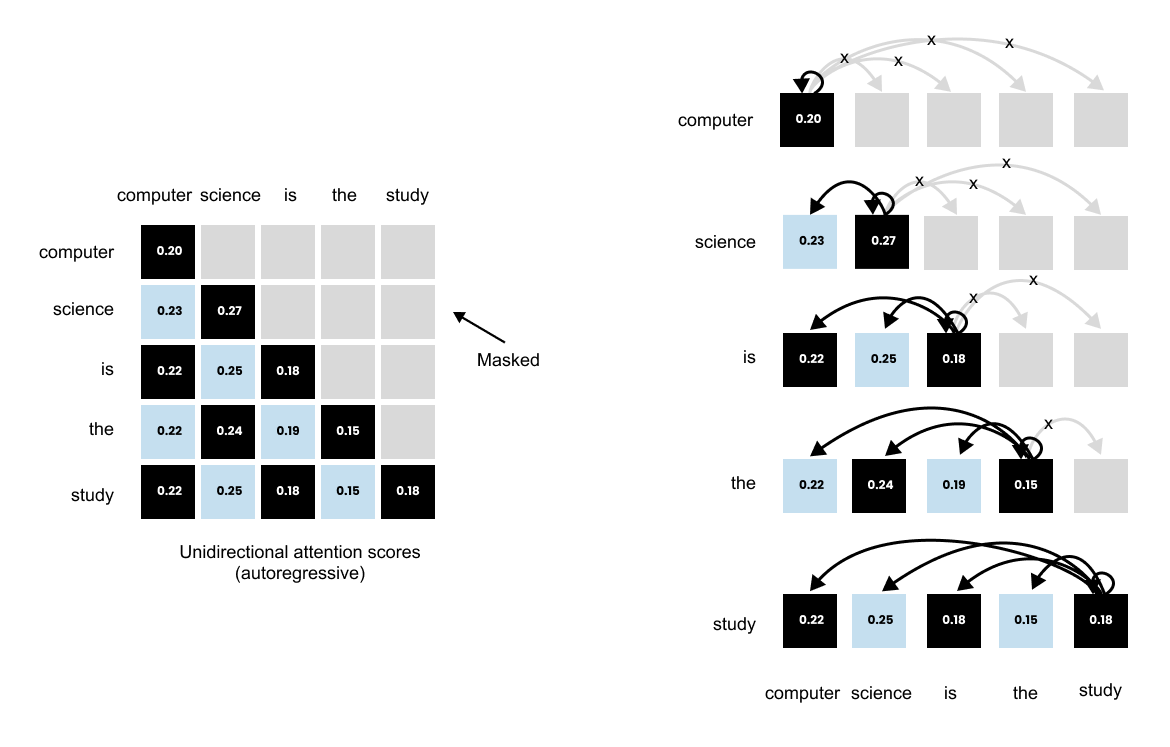 |  | computer | science | is | the | study |
|---|---|---|---|---|---|
| computer | 0.20 |  |  |  |  |
| science | 0.23 | 0.27 |  |  |  |
| is | 0.22 | 0.25 | 0.18 |  |  |
| the | 0.22 | 0.24 | 0.19 | 0.15 |  |
| study | 0.22 | 0.25 | 0.18 | 0.15 | 0.18 |

Masked

Unidirectional attention scores (autoregressive)

x x x x

computer 0.20

x x x

science 0.23 0.27

x x

is 0.22 0.25 0.18

x

the 0.22 0.24 0.19 0.15

study 0.22 0.25 0.18 0.15 0.18

computer science is the study