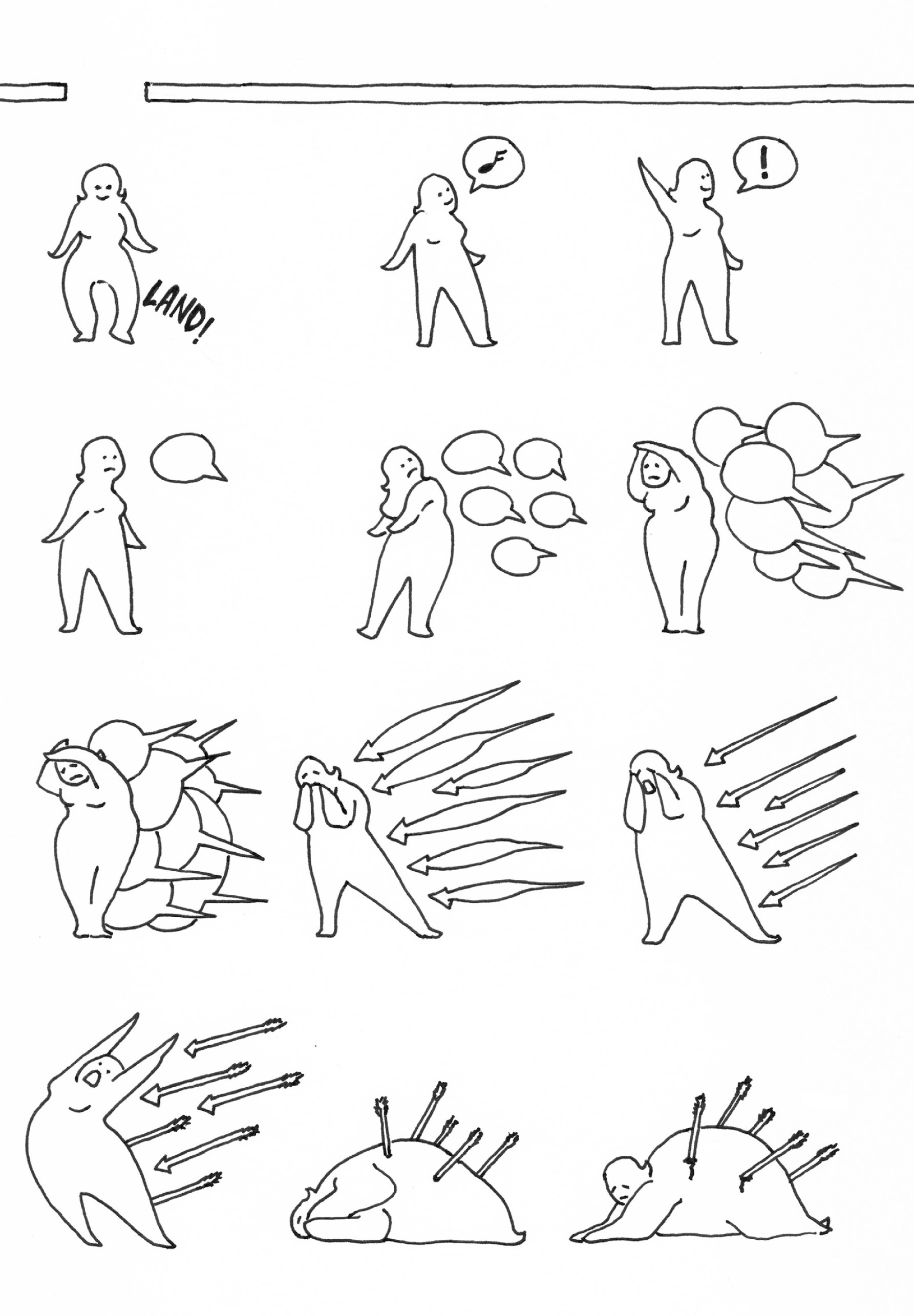 LAND!

!