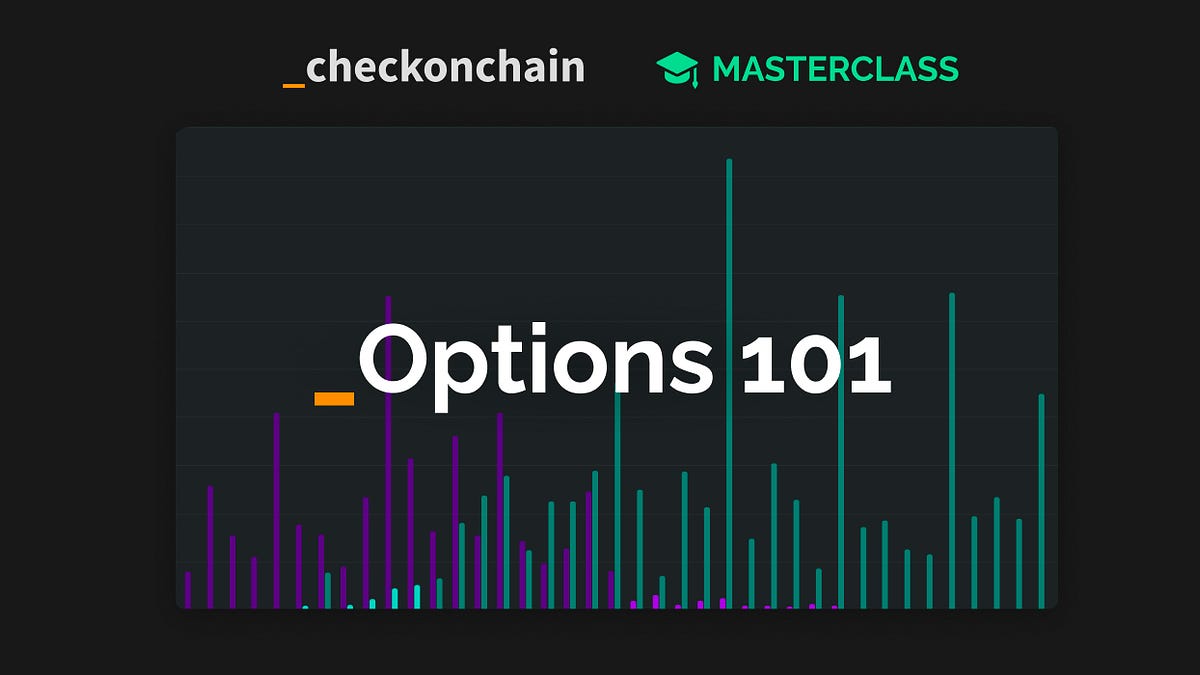 _checkonchain

MASTERCLASS

_Options 101