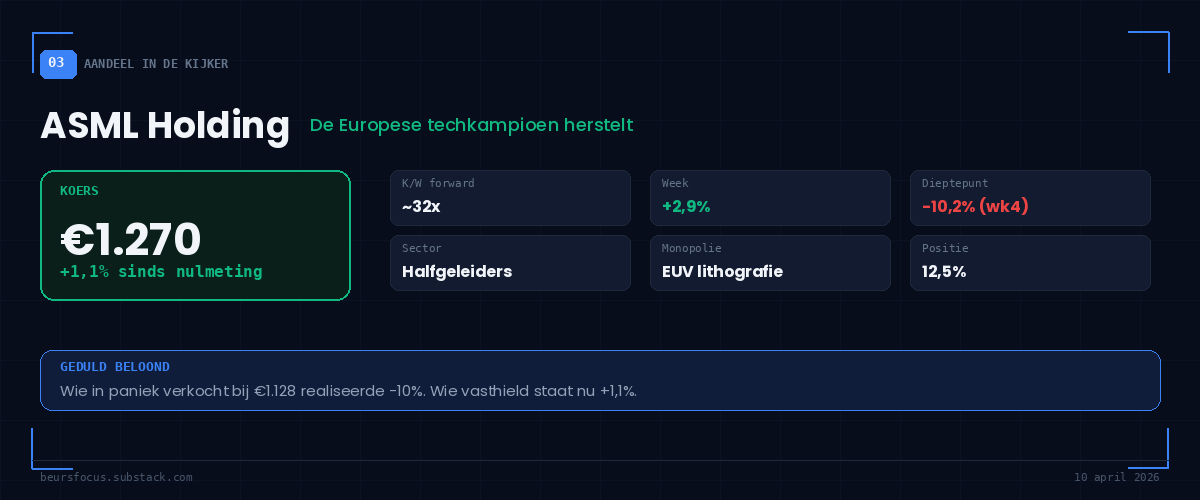 03 AANDEEL IN DE KIJKER

ASML Holding

De Europese techkampioen herstelt

KOERS

€1.270

+1,1% sinds nulmeting

K/W forward
~32x

Week
+2,9%

Dieptepunt
-10,2% (wk4)

Sector
Halfgeleiders

Monopolie
EUV lithografie

Positie
12,5%

GEDULD BELOOND

Wie in paniek verkocht bij €1.128 realiseerde -10%. Wie vasthield staat nu +1,1%.

beursfocus.substack.com

10 april 2026