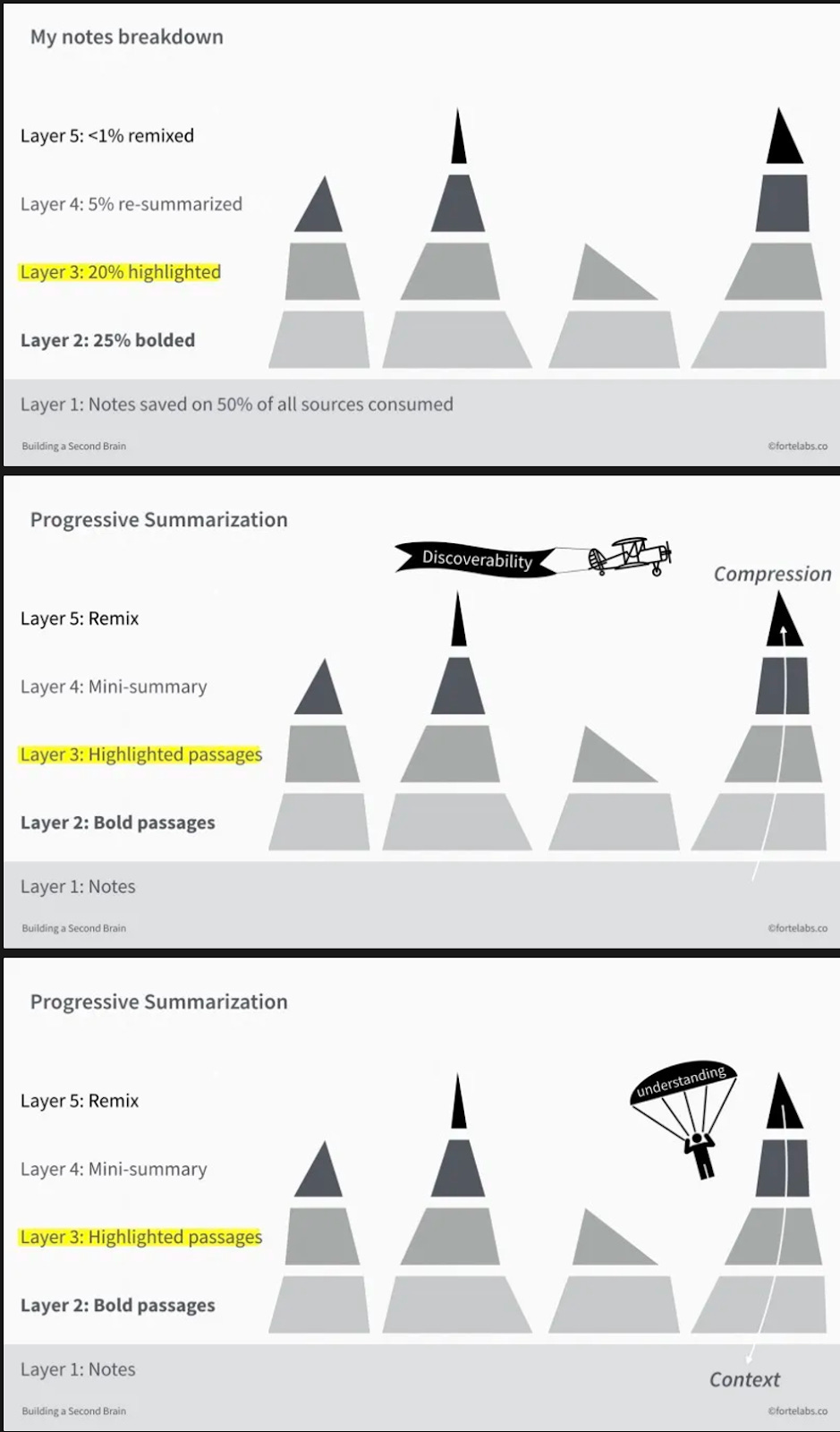 My notes breakdown

Layer 5: <1% remixed

Layer 4: 5% re-summarized

Layer 3: 20% highlighted

Layer 2: 25% bolded

Layer 1: Notes saved on 50% of all sources consumed

Building a Second Brain

©fortelabs.co

Progressive Summarization

Discoverability

Compression

Layer 5: Remix

Layer 4: Mini-summary

Layer 3: Highlighted passages

Layer 2: Bold passages

Layer 1: Notes

Building a Second Brain

©fortelabs.co

Progressive Summarization

understanding

Layer 5: Remix

Layer 4: Mini-summary

Layer 3: Highlighted passages

Layer 2: Bold passages

Layer 1: Notes

Context

Building a Second Brain

©fortelabs.co