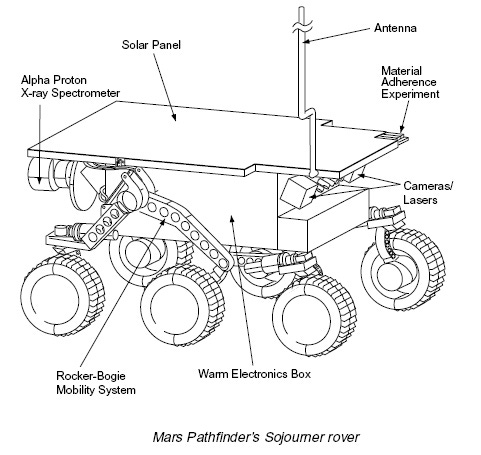 Antenna

Solar Panel

Material Adherence Experiment

Alpha Proton X-ray Spectrometer

Cameras/ Lasers

Rocker-Bogie Mobility System

Warm Electronics Box

Mars Pathfinder's Sojourner rover