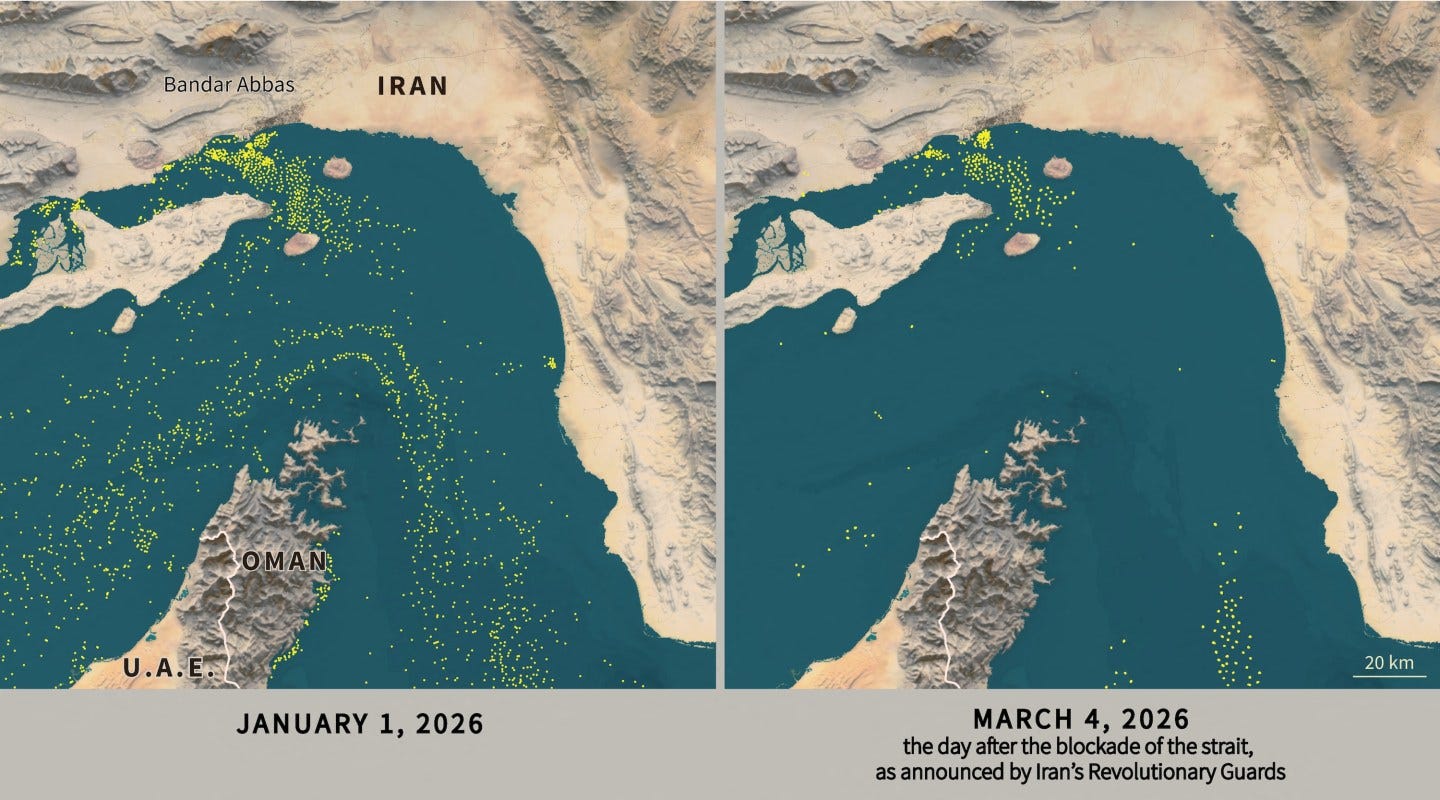 Bandar Abbas

IRAN

OMAN

U.A.E.

JANUARY 1, 2026

20 km

MARCH 4, 2026
the day after the blockade of the strait, as announced by Iran's Revolutionary Guards