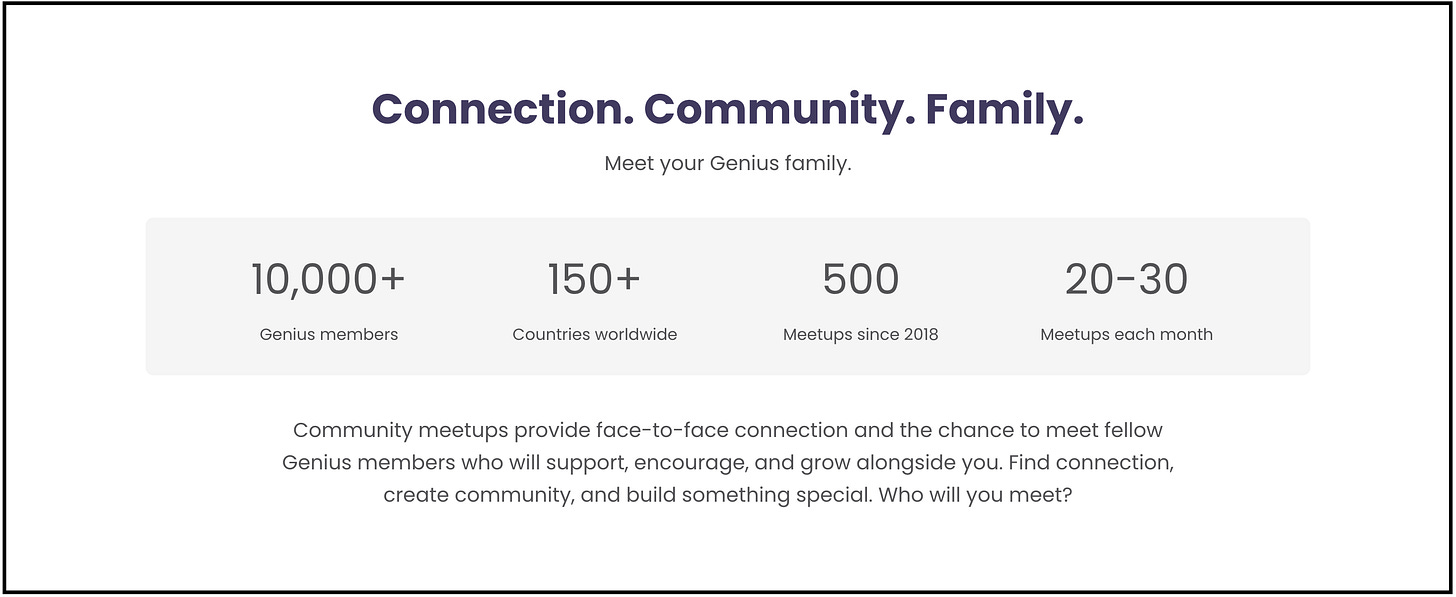 Connection. Community. Family.

Meet your Genius family.

10,000+
Genius members

150+
Countries worldwide

500
Meetups since 2018

20-30
Meetups each month

Community meetups provide face-to-face connection and the chance to meet fellow Genius members who will support, encourage, and grow alongside you. Find connection, create community, and build something special. Who will you meet?