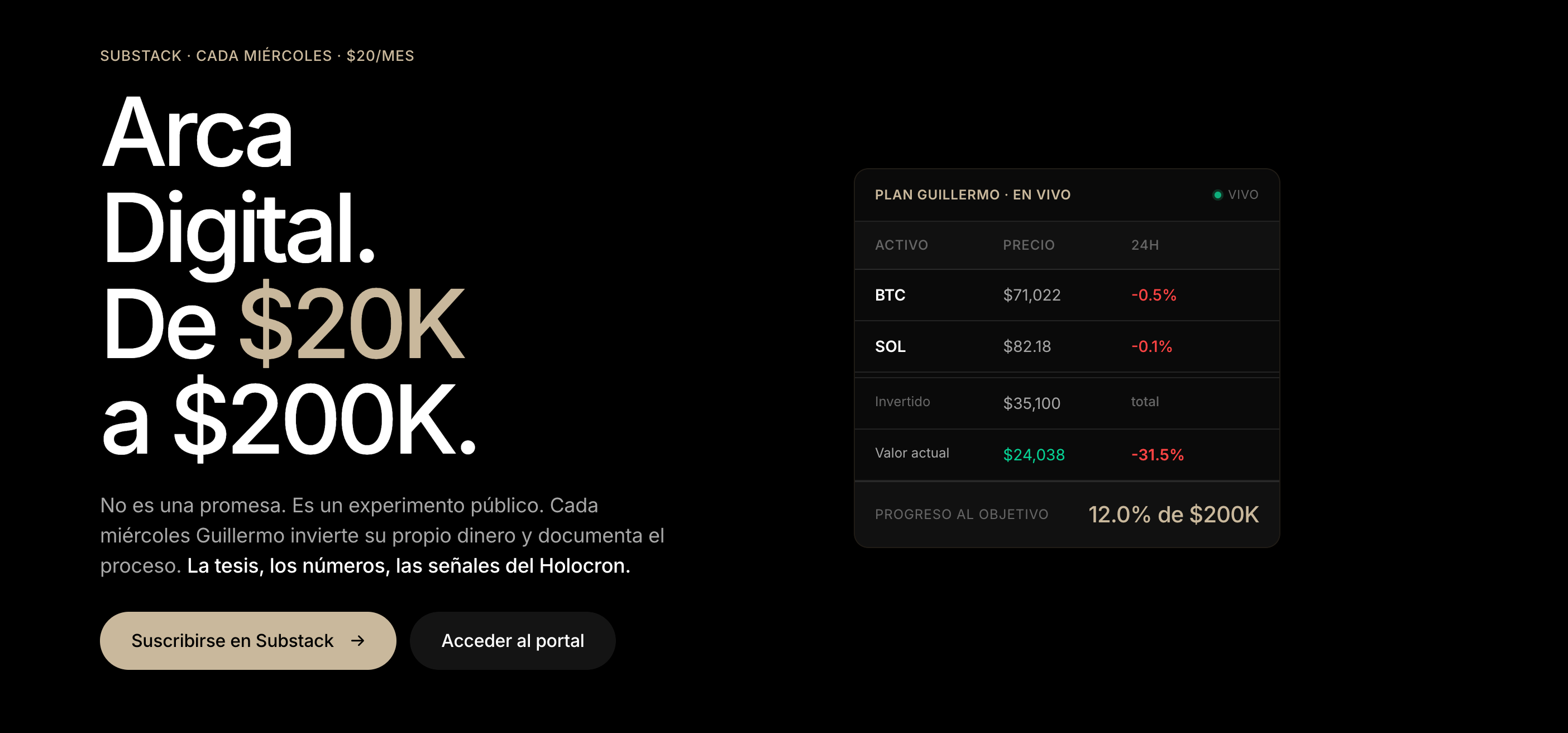 SUBSTACK · CADA MIÉRCOLES · $20/MES

Arca
Digital.
De $20K
a $200K.

No es una promesa. Es un experimento público. Cada miércoles Guillermo invierte su propio dinero y documenta el proceso. La tesis, los números, las señales del Holocron.

Suscribirse en Substack →

Acceder al portal

PLAN GUILLERMO · EN VIVO

VIVO

| ACTIVO | PRECIO | 24H |
|---|---|---|
| BTC | $71,022 | -0.5% |
| SOL | $82.18 | -0.1% |
| Invertido | $35,100 | total |
| Valor actual | $24,038 | -31.5% |

PROGRESO AL OBJETIVO 12.0% de $200K