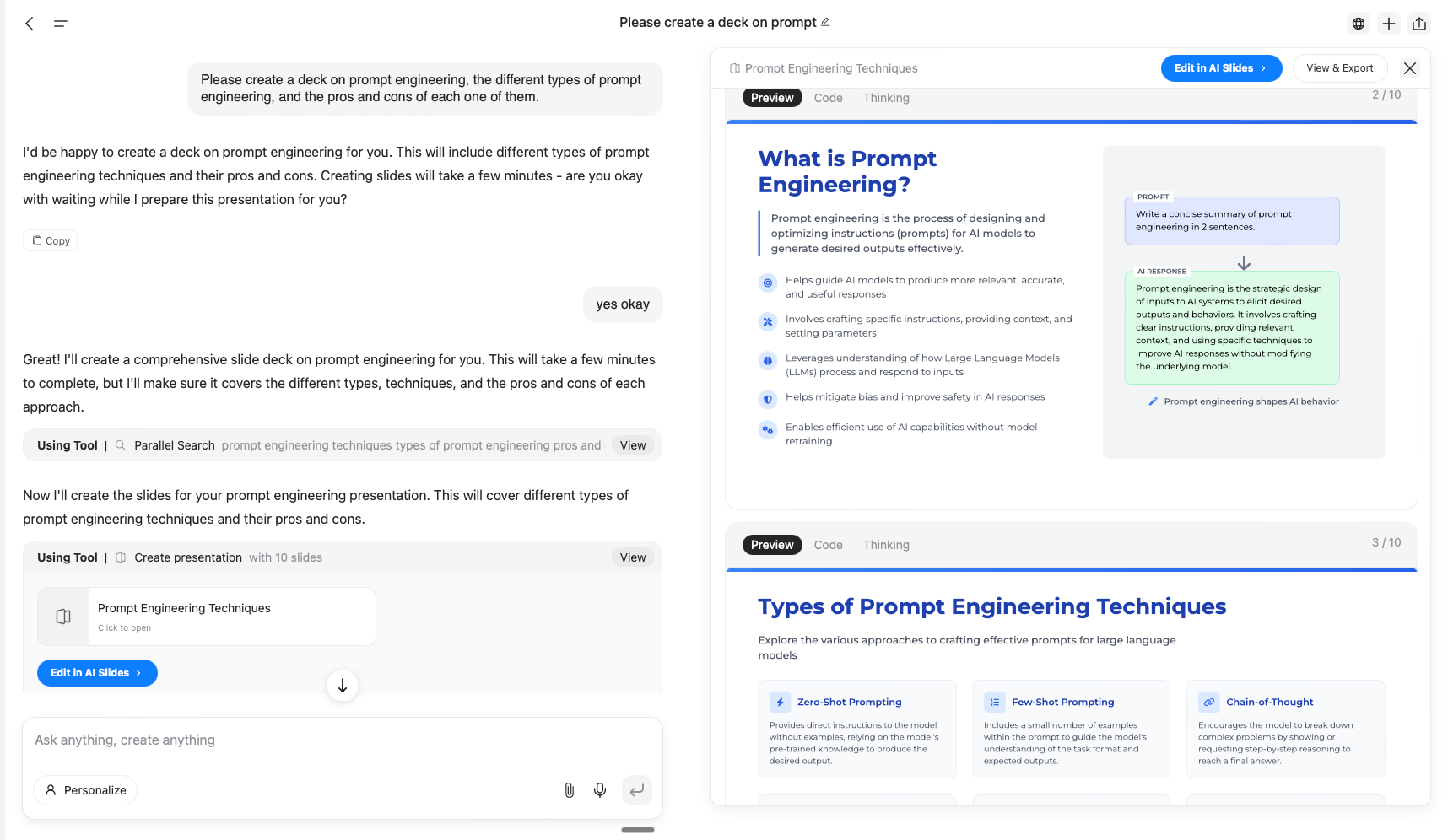 Please create a deck on prompt

Please create a deck on prompt engineering, the different types of prompt engineering, and the pros and cons of each one of them.

I'd be happy to create a deck on prompt engineering for you. This will include different types of prompt engineering techniques and their pros and cons. Creating slides will take a few minutes - are you okay with waiting while I prepare this presentation for you?

Copy

yes okay

Great! I'll create a comprehensive slide deck on prompt engineering for you. This will take a few minutes to complete, but I'll make sure it covers the different types, techniques, and the pros and cons of each approach.

Using Tool | Parallel Search prompt engineering techniques types of prompt engineering pros and View

Now I'll create the slides for your prompt engineering presentation. This will cover different types of prompt engineering techniques and their pros and cons.

Using Tool | Create presentation with 10 slides View

Prompt Engineering Techniques
Click to open

Edit in AI Slides

Ask anything, create anything

Personalize

Prompt Engineering Techniques Edit in AI Slides View & Export

Preview Code Thinking 2 / 10

What is Prompt Engineering?

Prompt engineering is the process of designing and optimizing instructions (prompts) for AI models to generate desired outputs effectively.

Helps guide AI models to produce more relevant, accurate, and useful responses

Involves crafting specific instructions, providing context, and setting parameters

Leverages understanding of how Large Language Models (LLMs) process and respond to inputs

Helps mitigate bias and improve safety in AI responses

Enables efficient use of AI capabilities without model retraining

PROMPT
Write a concise summary of prompt engineering in 2 sentences.

AI RESPONSE
Prompt engineering is the strategic design of inputs to AI systems to elicit desired outputs and behaviors. It involves crafting clear instructions, providing relevant context, and using specific techniques to improve AI responses without modifying the underlying model.

Prompt engineering shapes AI behavior

Preview Code Thinking 3 / 10

Types of Prompt Engineering Techniques

Explore the various approaches to crafting effective prompts for large language models

Zero-Shot Prompting
Provides direct instructions to the model without examples, relying on the model's pre-trained knowledge to produce the desired output.

Few-Shot Prompting
Includes a small number of examples within the prompt to guide the model's understanding of the task format and expected outputs.

Chain-of-Thought
Encourages the model to break down complex problems by showing or requesting step-by-step reasoning to reach a final answer.