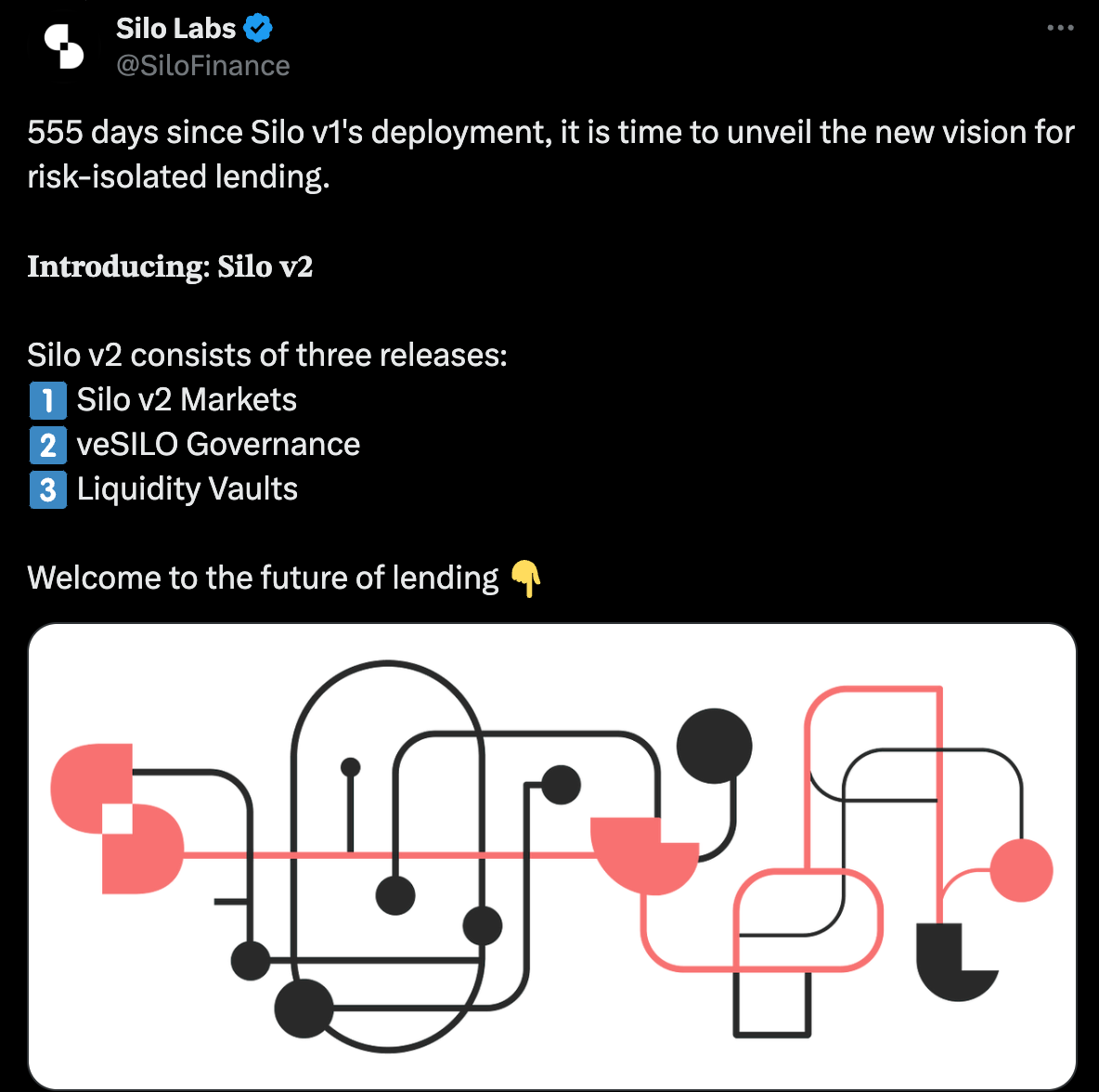 Silo Labs
@SiloFinance

555 days since Silo v1's deployment, it is time to unveil the new vision for risk-isolated lending.

Introducing: Silo v2

Silo v2 consists of three releases:
1️⃣ Silo v2 Markets
2️⃣ veSILO Governance
3️⃣ Liquidity Vaults

Welcome to the future of lending 👇