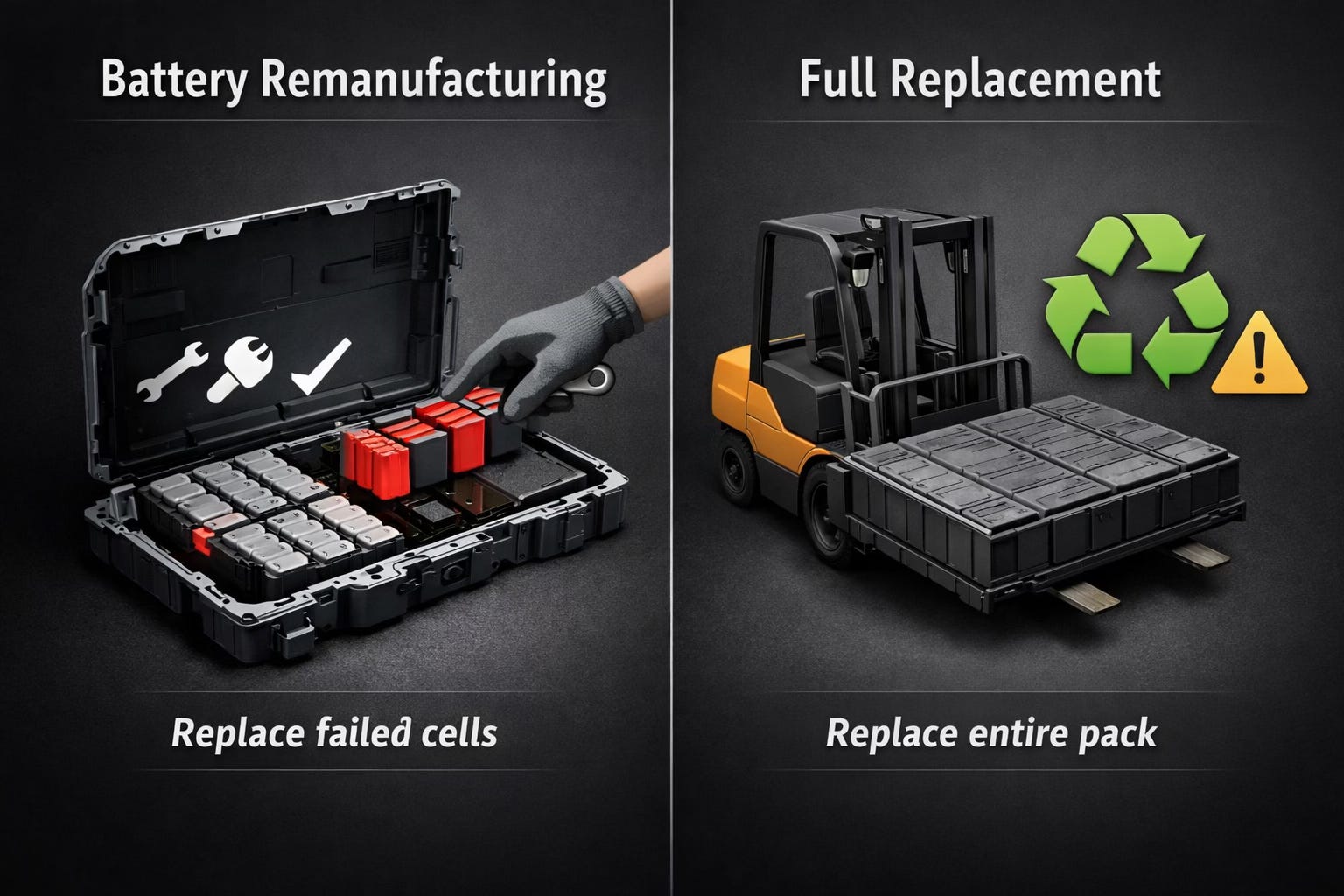 Battery Remanufacturing

Replace failed cells

Full Replacement

Replace entire pack