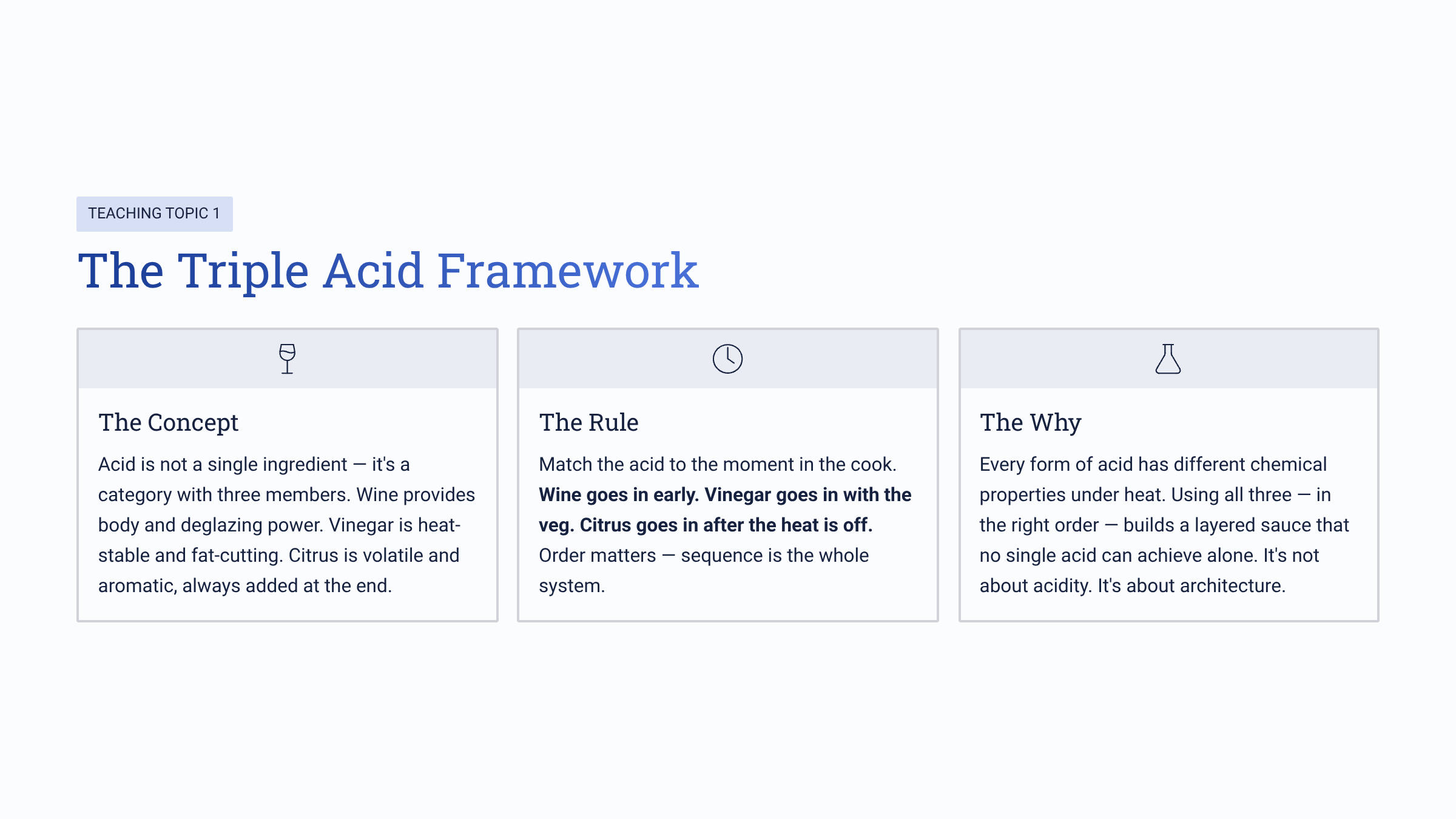 TEACHING TOPIC 1

The Triple Acid Framework

The Concept

Acid is not a single ingredient — it's a category with three members. Wine provides body and deglazing power. Vinegar is heat-stable and fat-cutting. Citrus is volatile and aromatic, always added at the end.

The Rule

Match the acid to the moment in the cook. Wine goes in early. Vinegar goes in with the veg. Citrus goes in after the heat is off. Order matters — sequence is the whole system.

The Why

Every form of acid has different chemical properties under heat. Using all three — in the right order — builds a layered sauce that no single acid can achieve alone. It's not about acidity. It's about architecture.