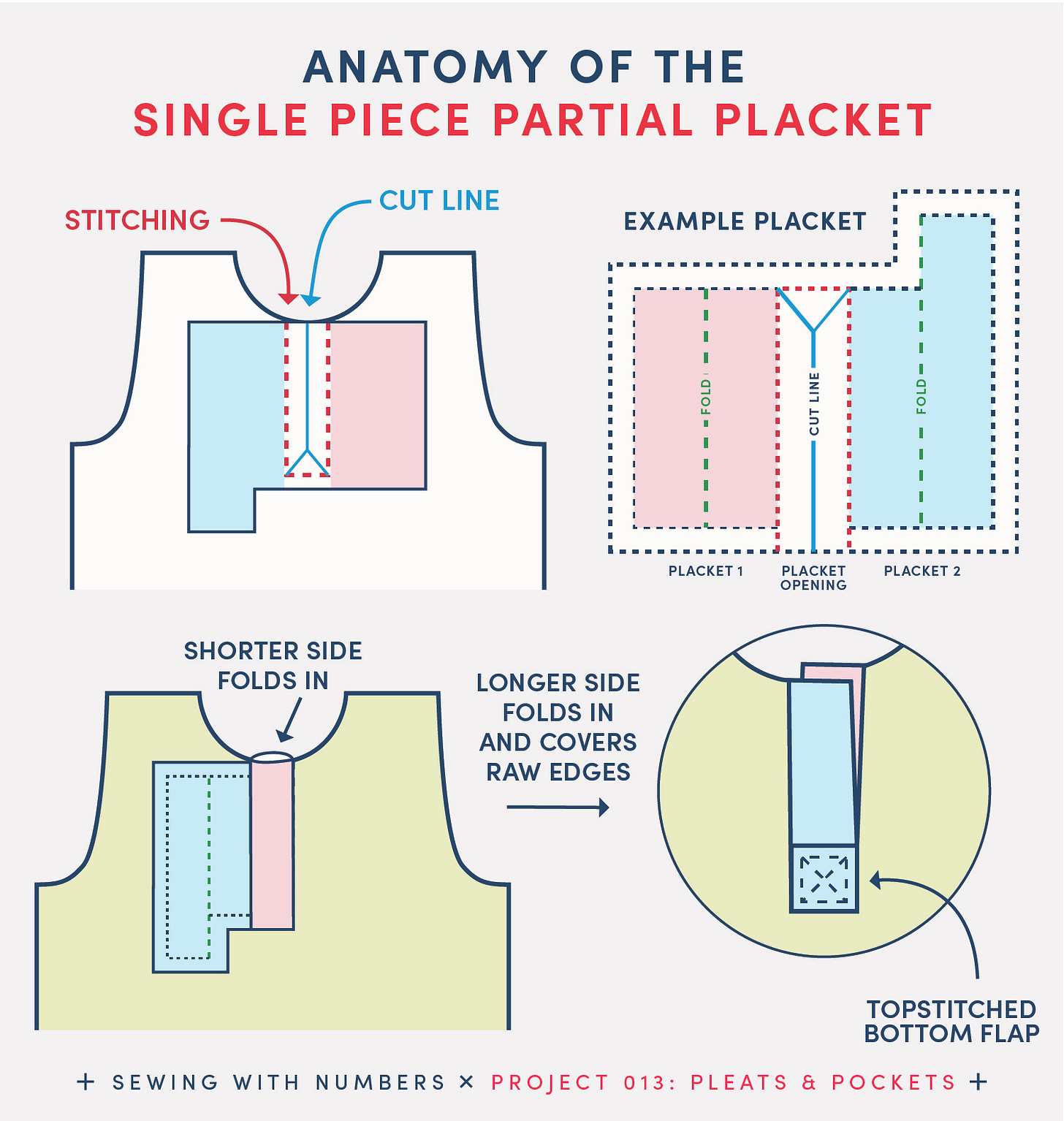 ANATOMY OF THE
SINGLE PIECE PARTIAL PLACKET

STITCHING

CUT LINE

EXAMPLE PLACKET

FOLD

CUT LINE

FOLD

PLACKET 1

PLACKET OPENING

PLACKET 2

SHORTER SIDE FOLDS IN

LONGER SIDE FOLDS IN AND COVERS RAW EDGES

TOPSTITCHED BOTTOM FLAP

+ SEWING WITH NUMBERS × PROJECT 013: PLEATS & POCKETS +