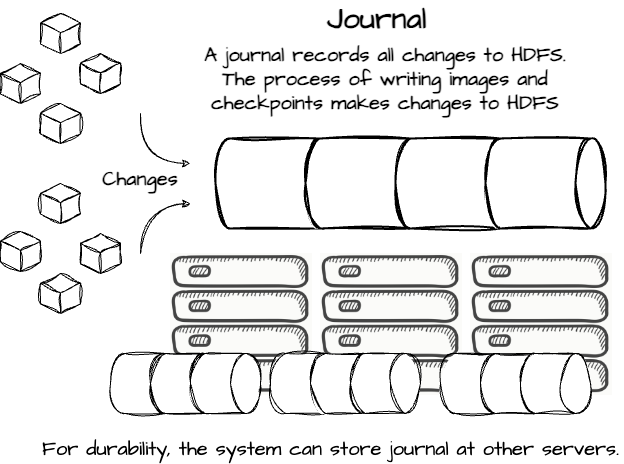 Journal

A journal records all changes to HDFS. The process of writing images and checkpoints makes changes to HDFS

Changes

For durability, the system can store journal at other servers.