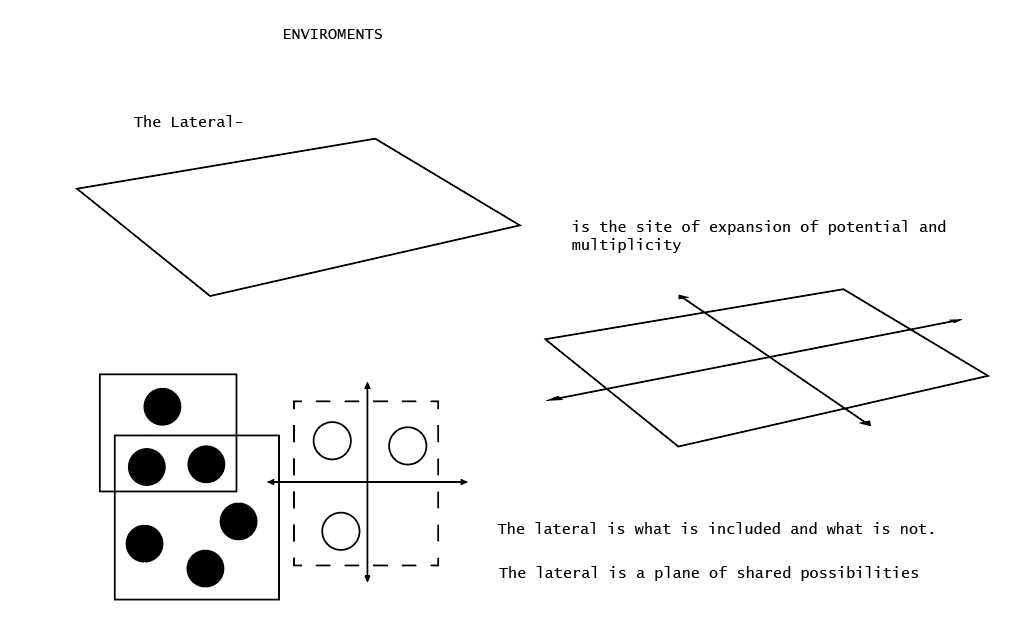 ENVIROMENTS

The Lateral-

is the site of expansion of potential and multiplicity

The lateral is what is included and what is not.

The lateral is a plane of shared possibilities