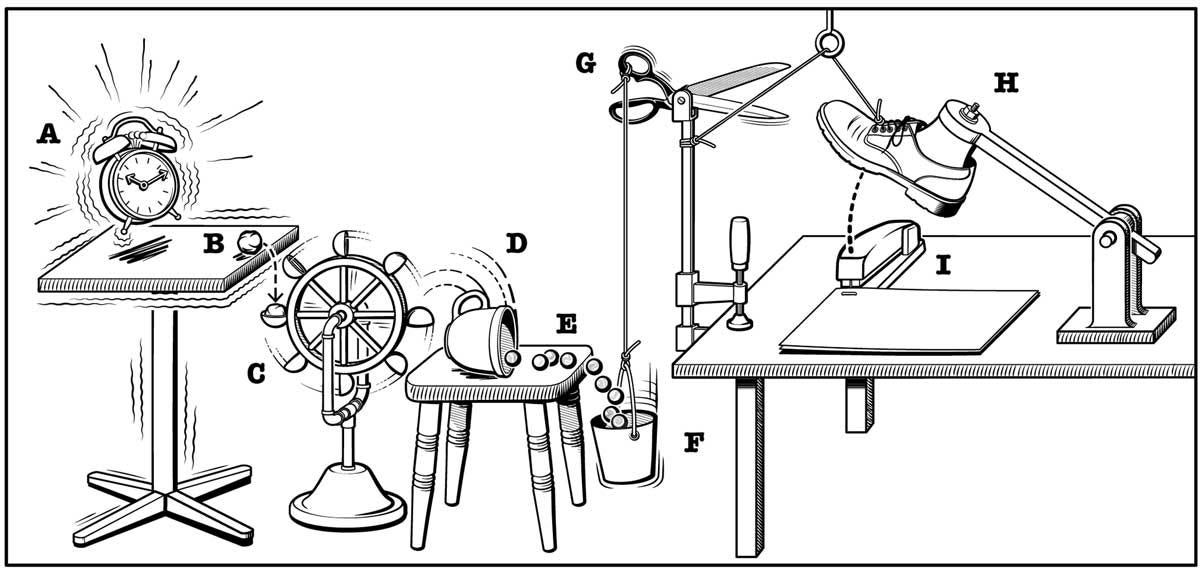 A
B
C
D
E
F
G
H
I