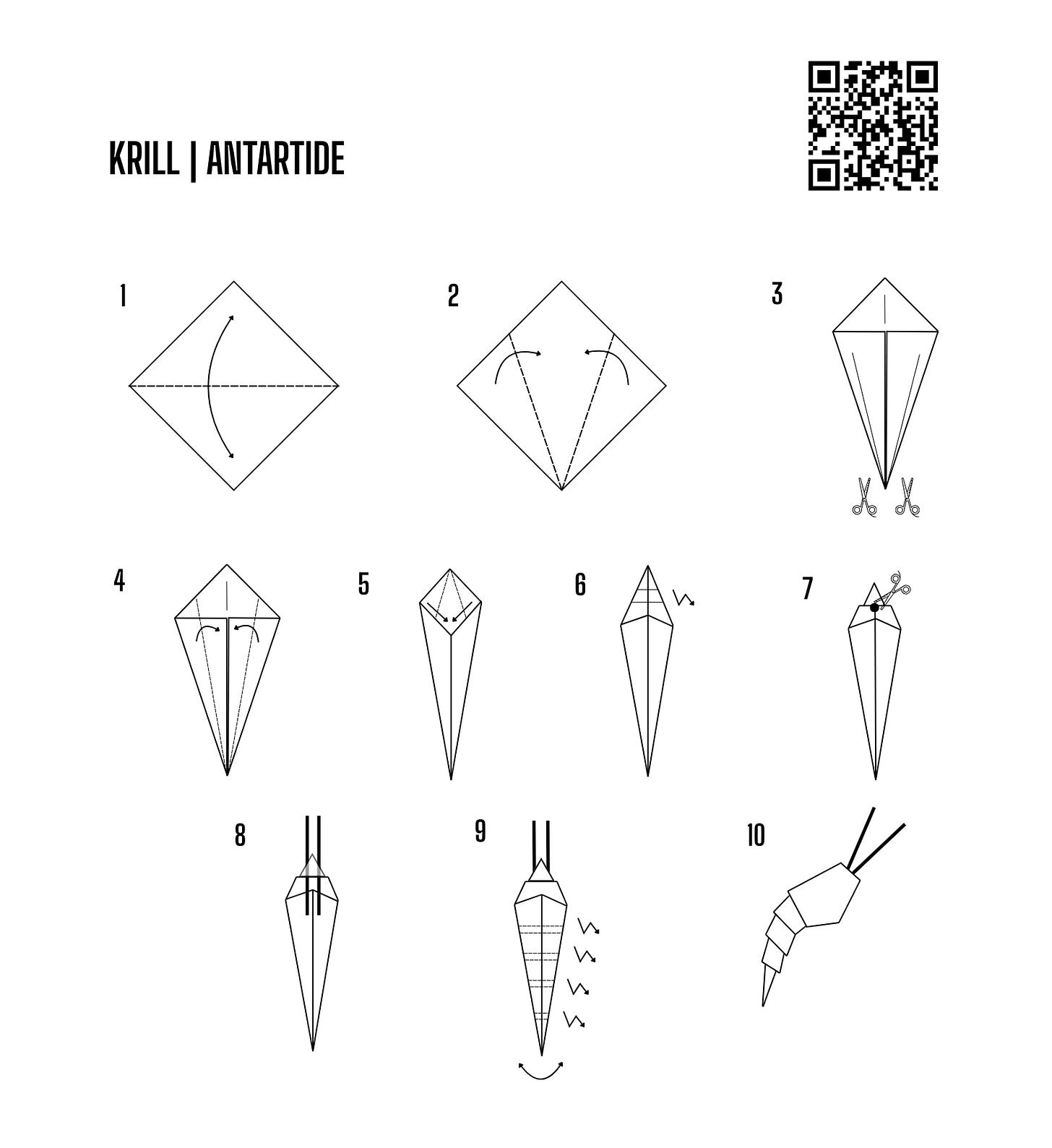 KRILL | ANTARTIDE

1

2

3

4

5

6

7

8

9

10