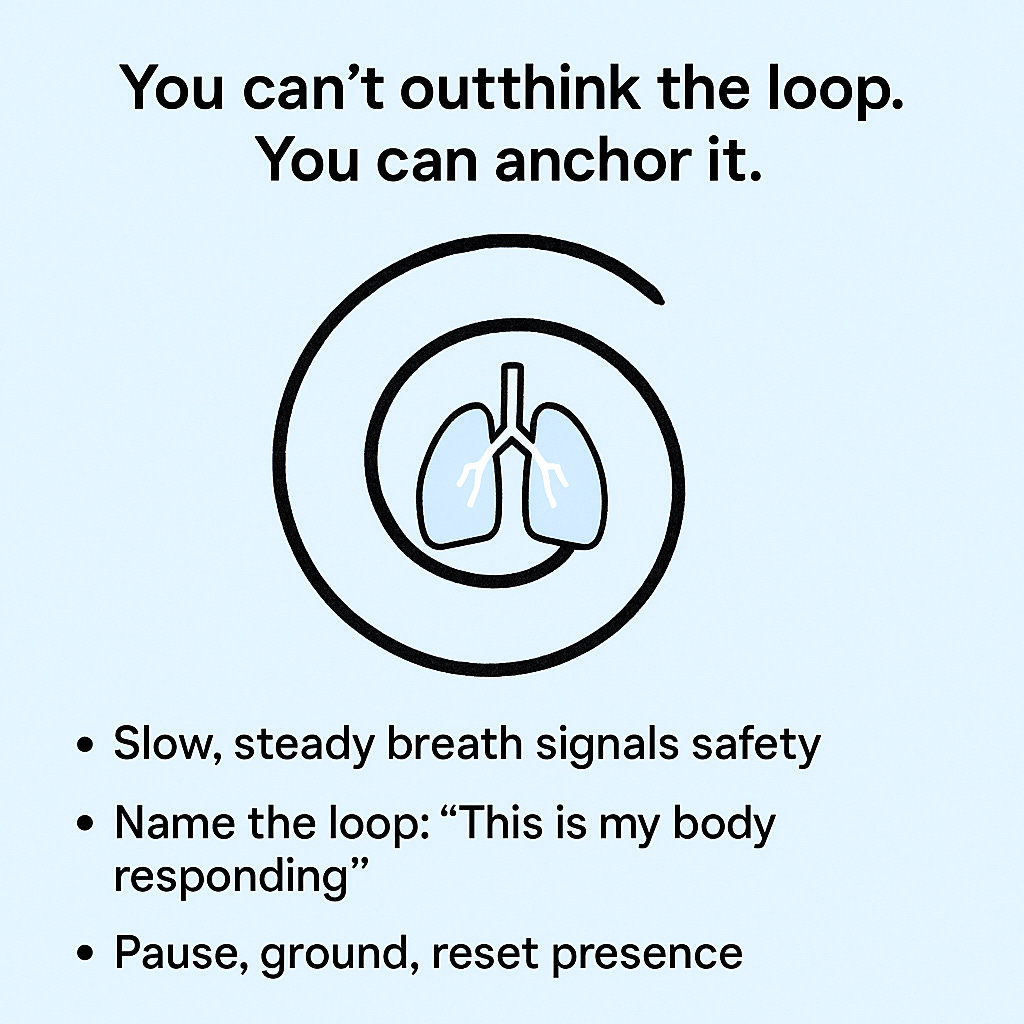 You can’t outthink the loop.
You can anchor it.

• Slow, steady breath signals safety
• Name the loop: “This is my body responding”
• Pause, ground, reset presence