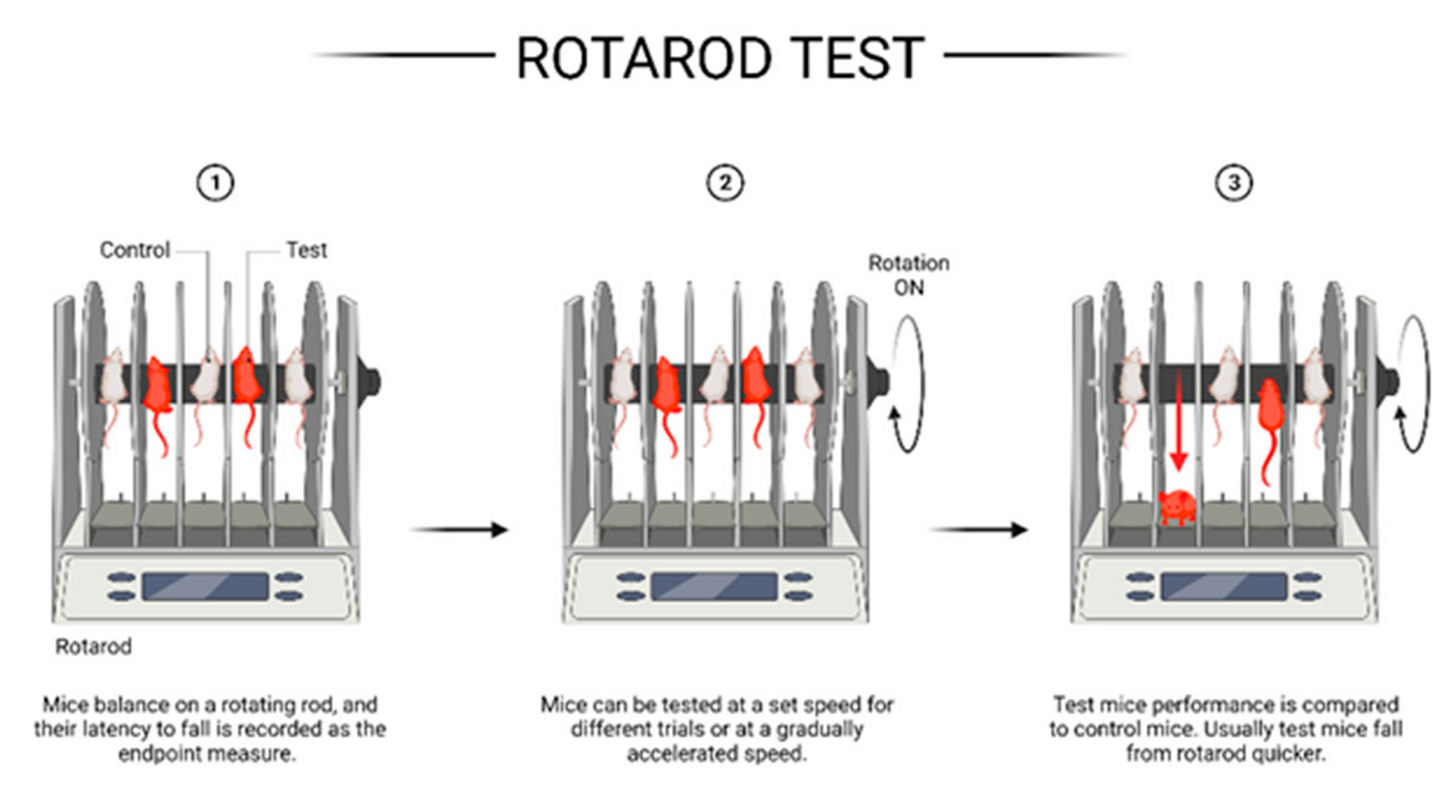 ROTAROD TEST

1

Control

Test

Rotarod

Mice balance on a rotating rod, and their latency to fall is recorded as the endpoint measure.

2

Rotation ON

Mice can be tested at a set speed for different trials or at a gradually accelerated speed.

3

Test mice performance is compared to control mice. Usually test mice fall from rotarod quicker.